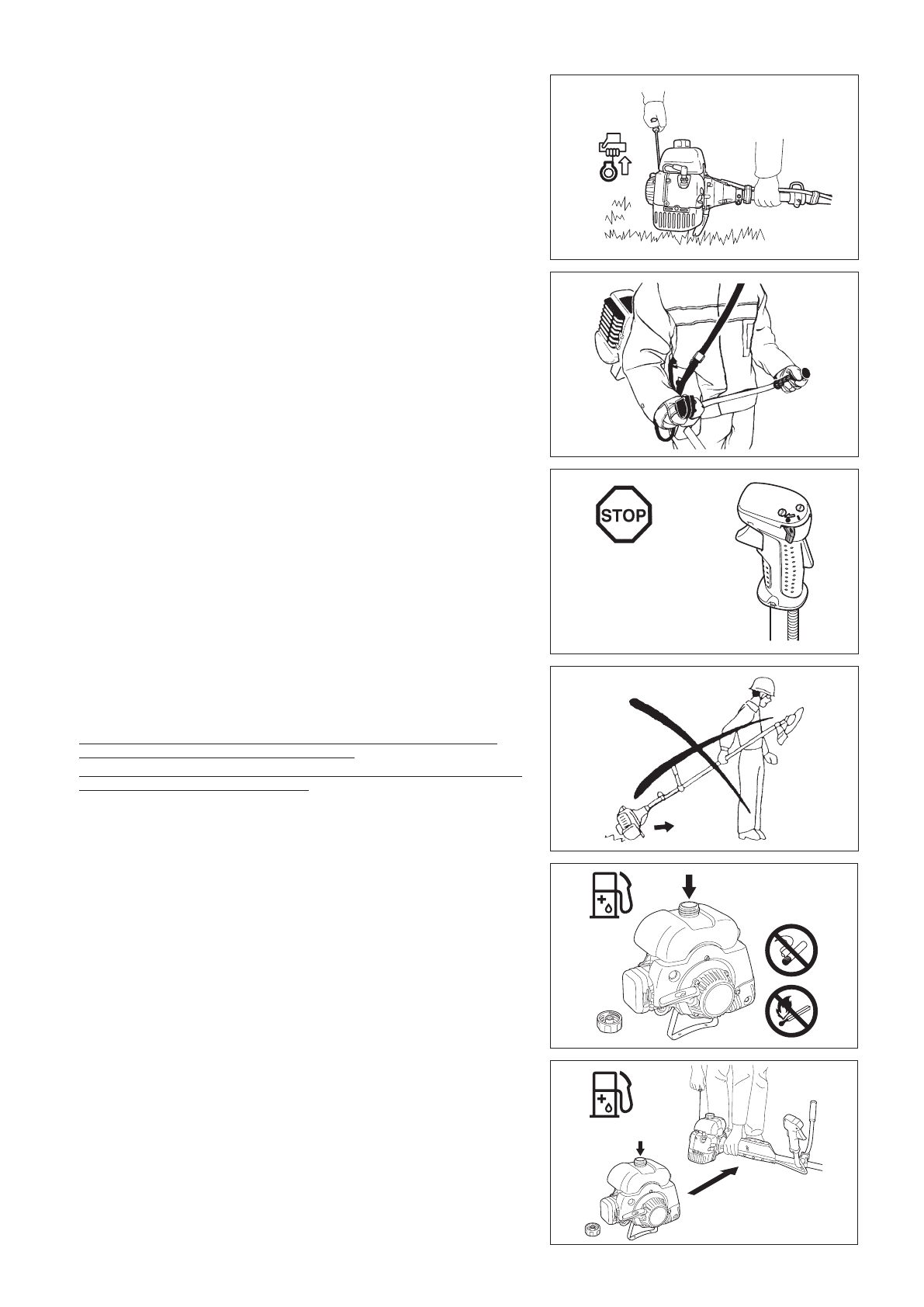 STOP