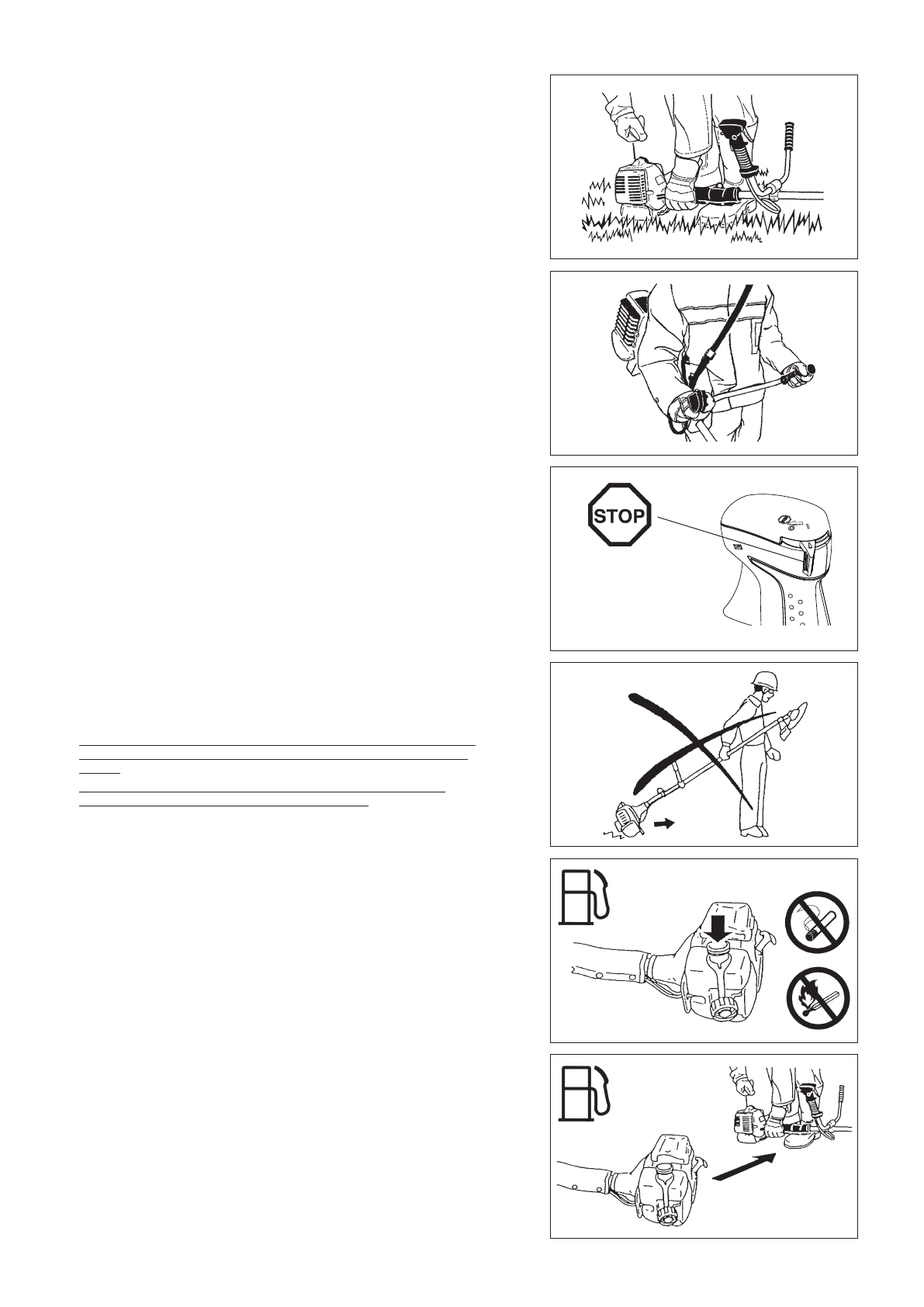 STOP