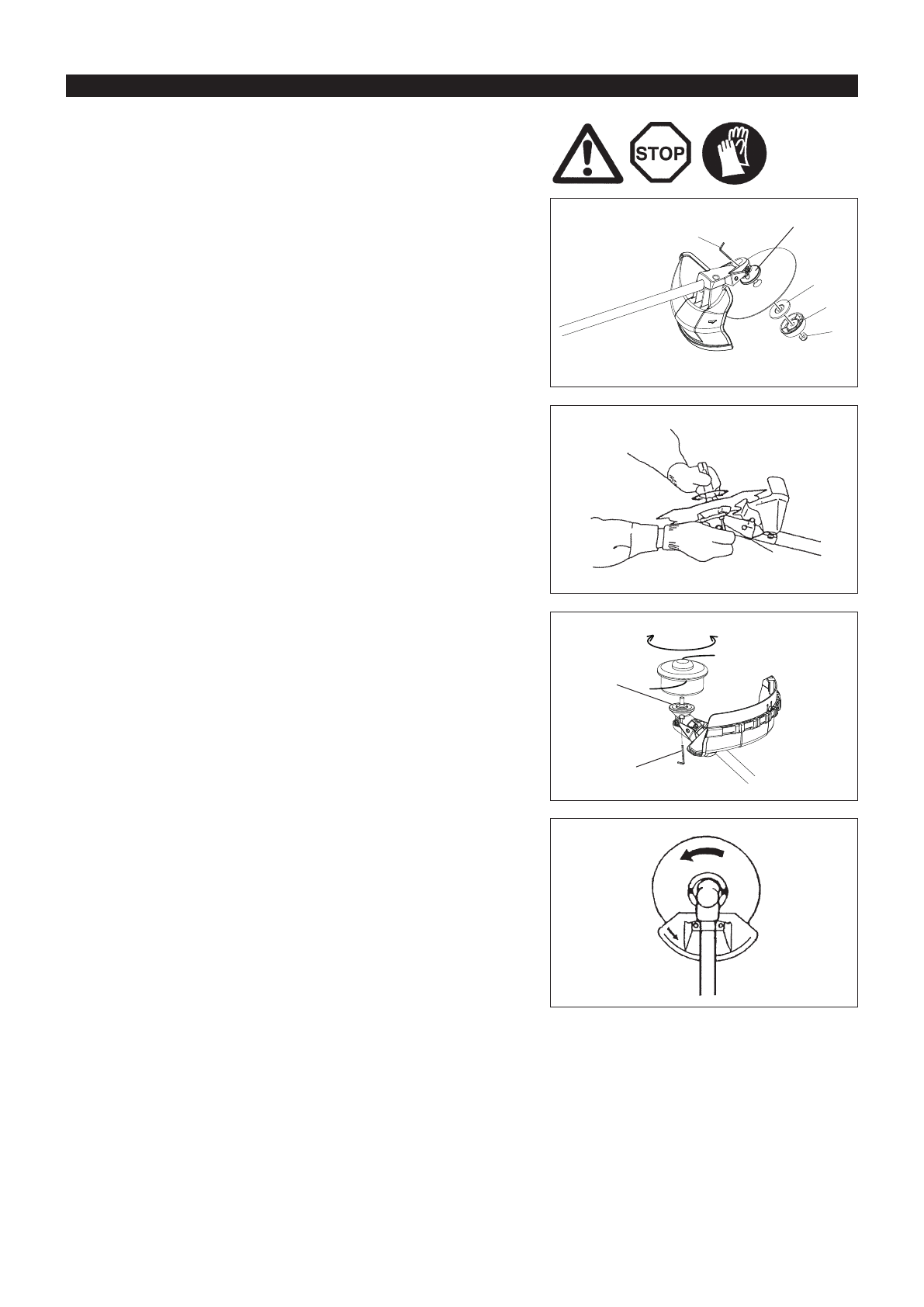 STOP