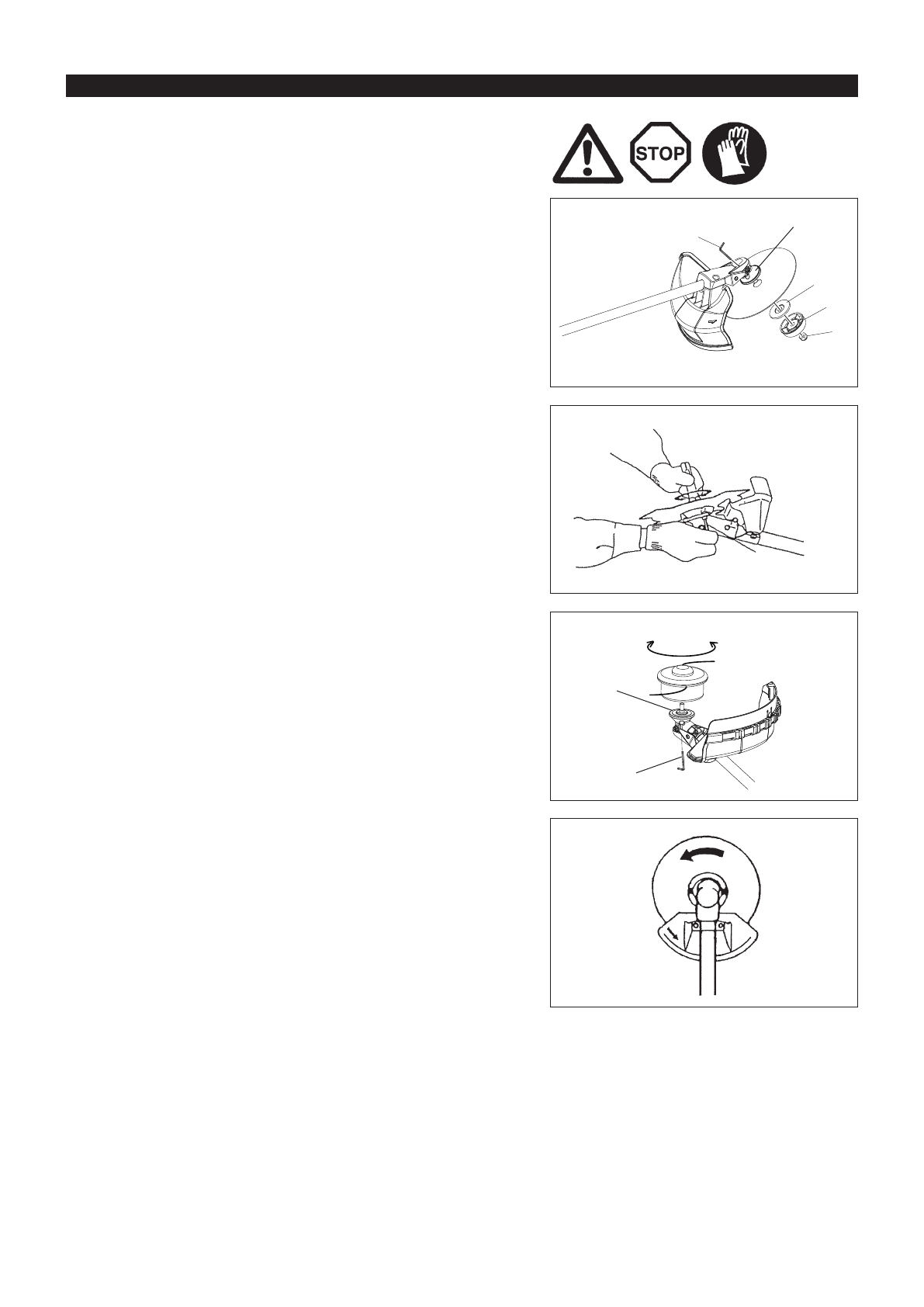 STOP