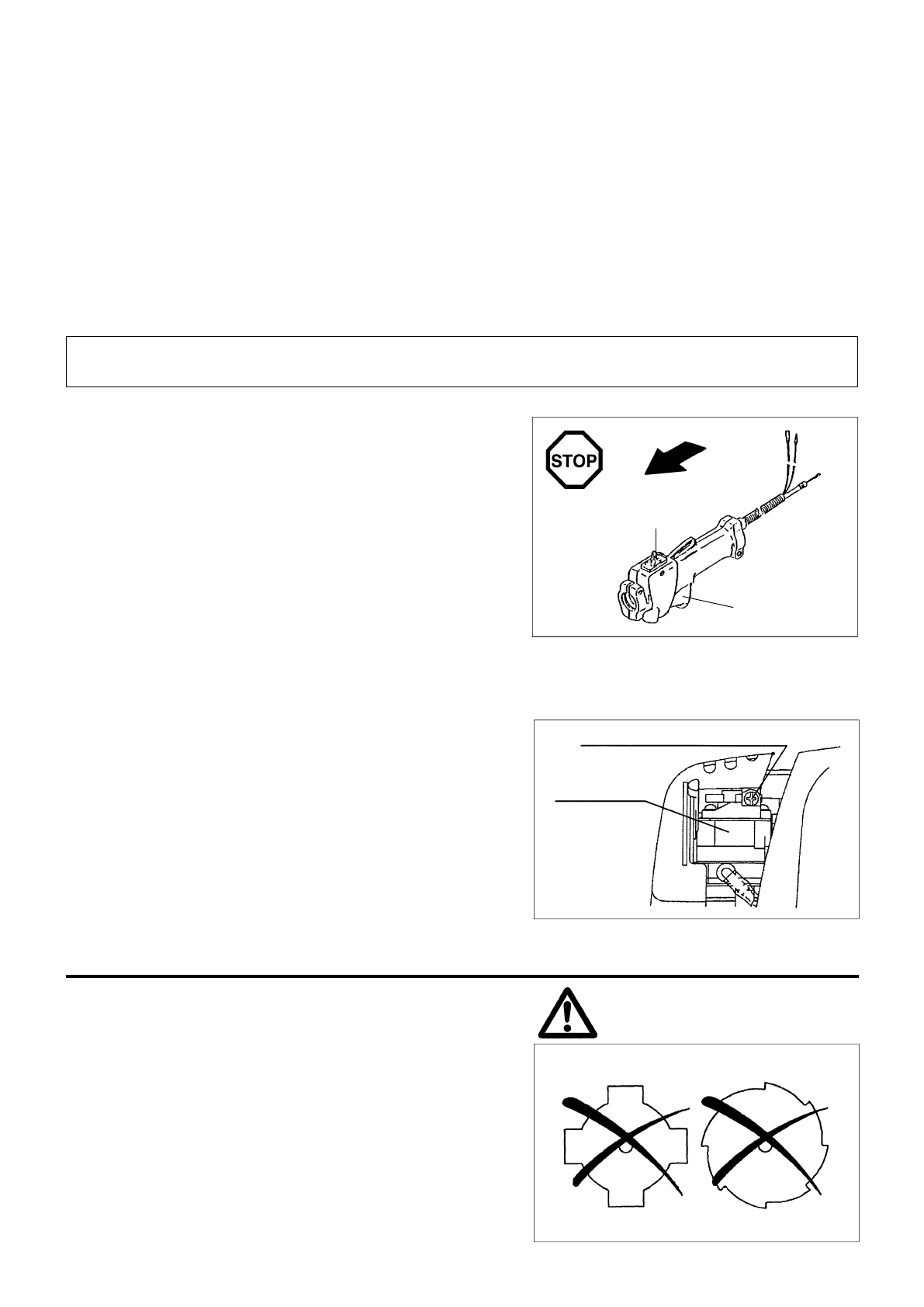 STOP