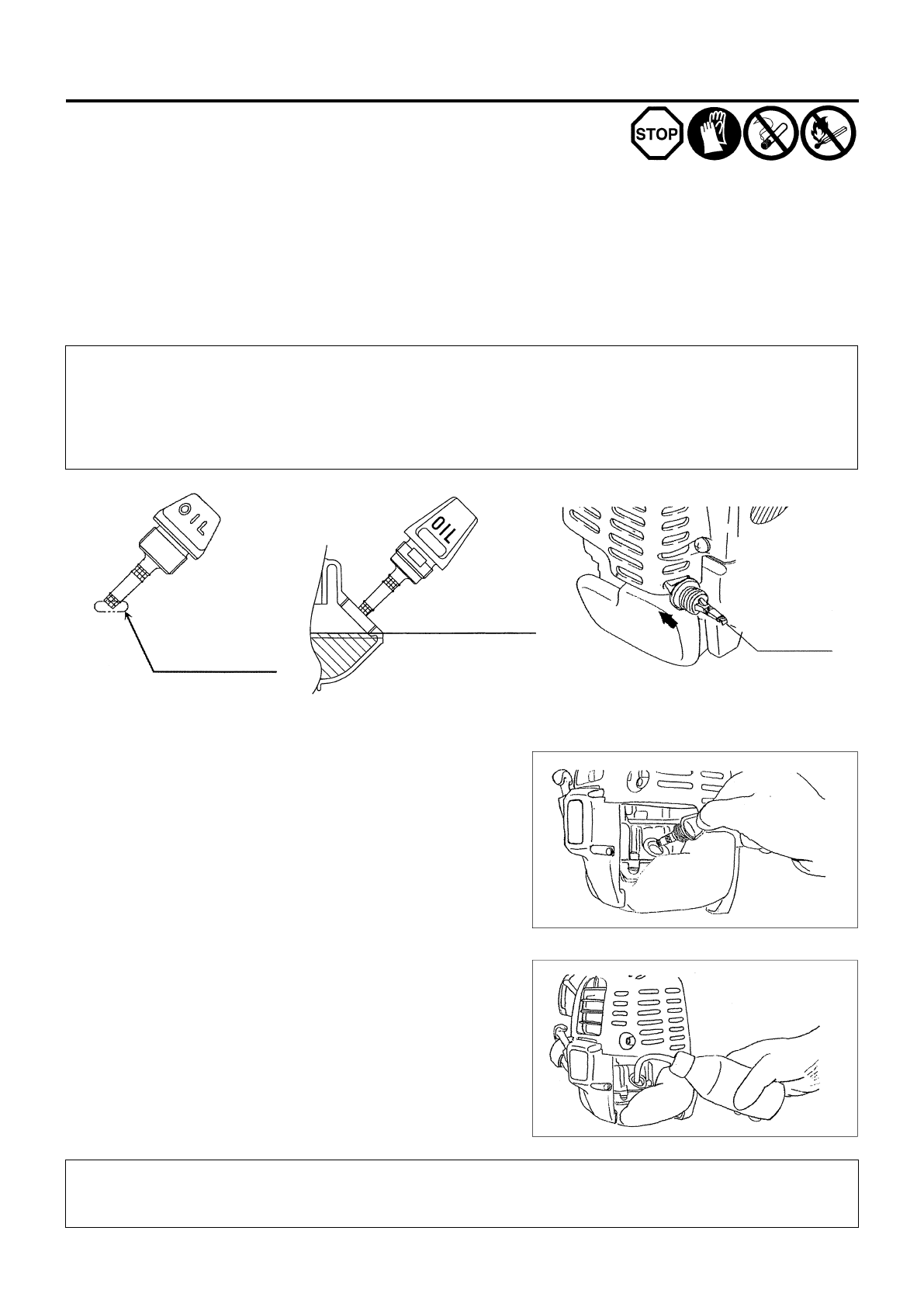 STOP

OIL

OIL