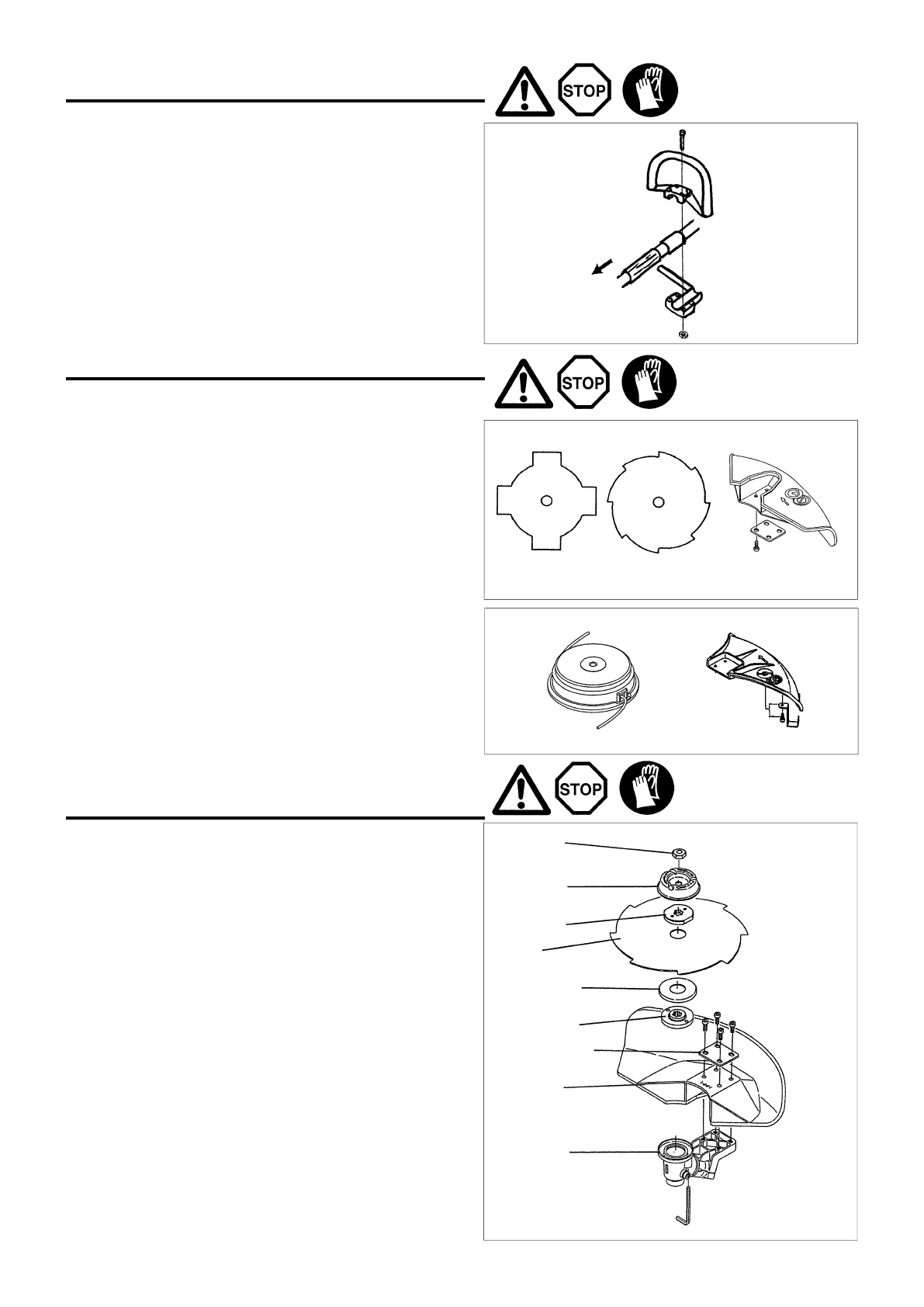 STOP

STOP

STOP