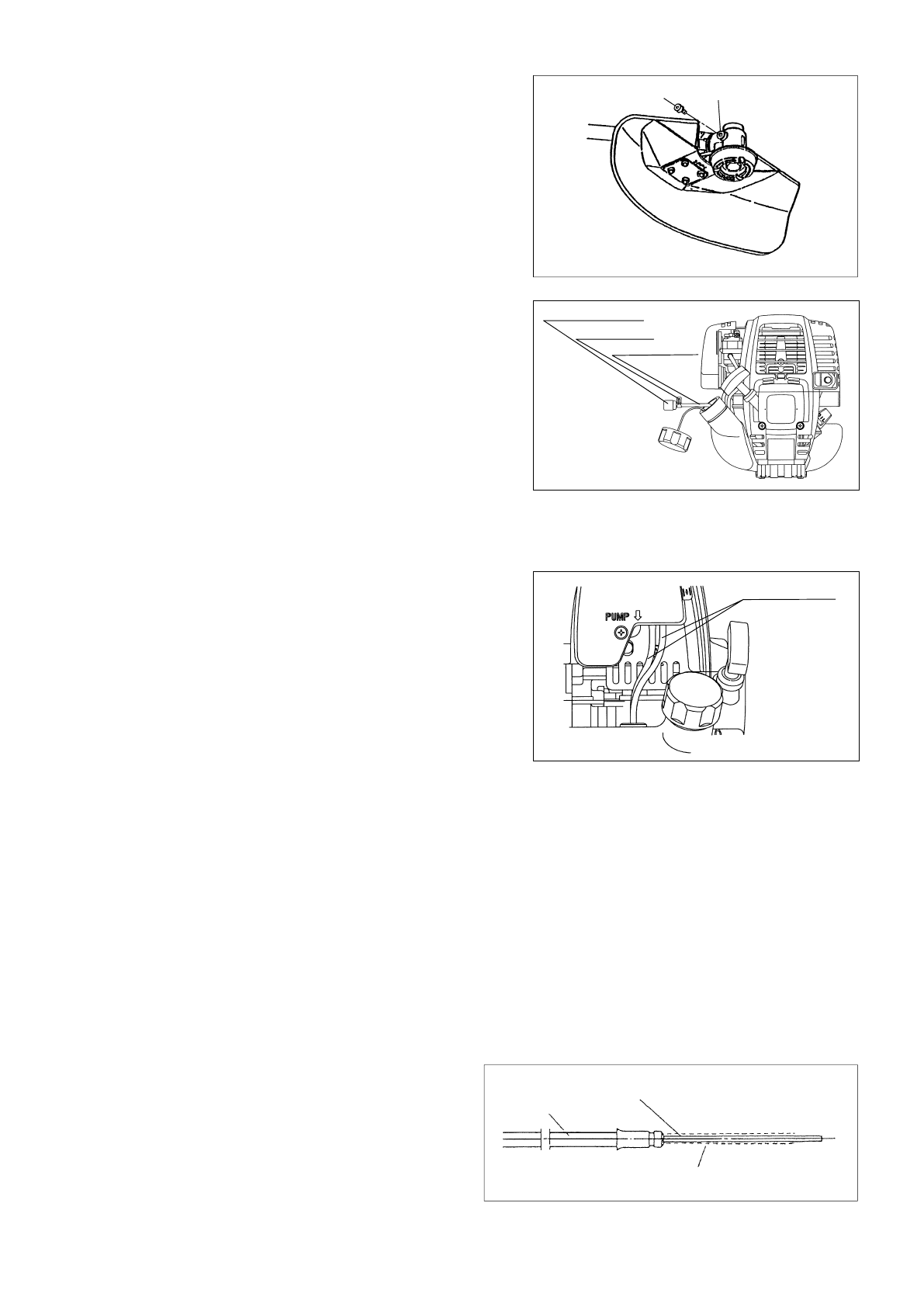 PUMP