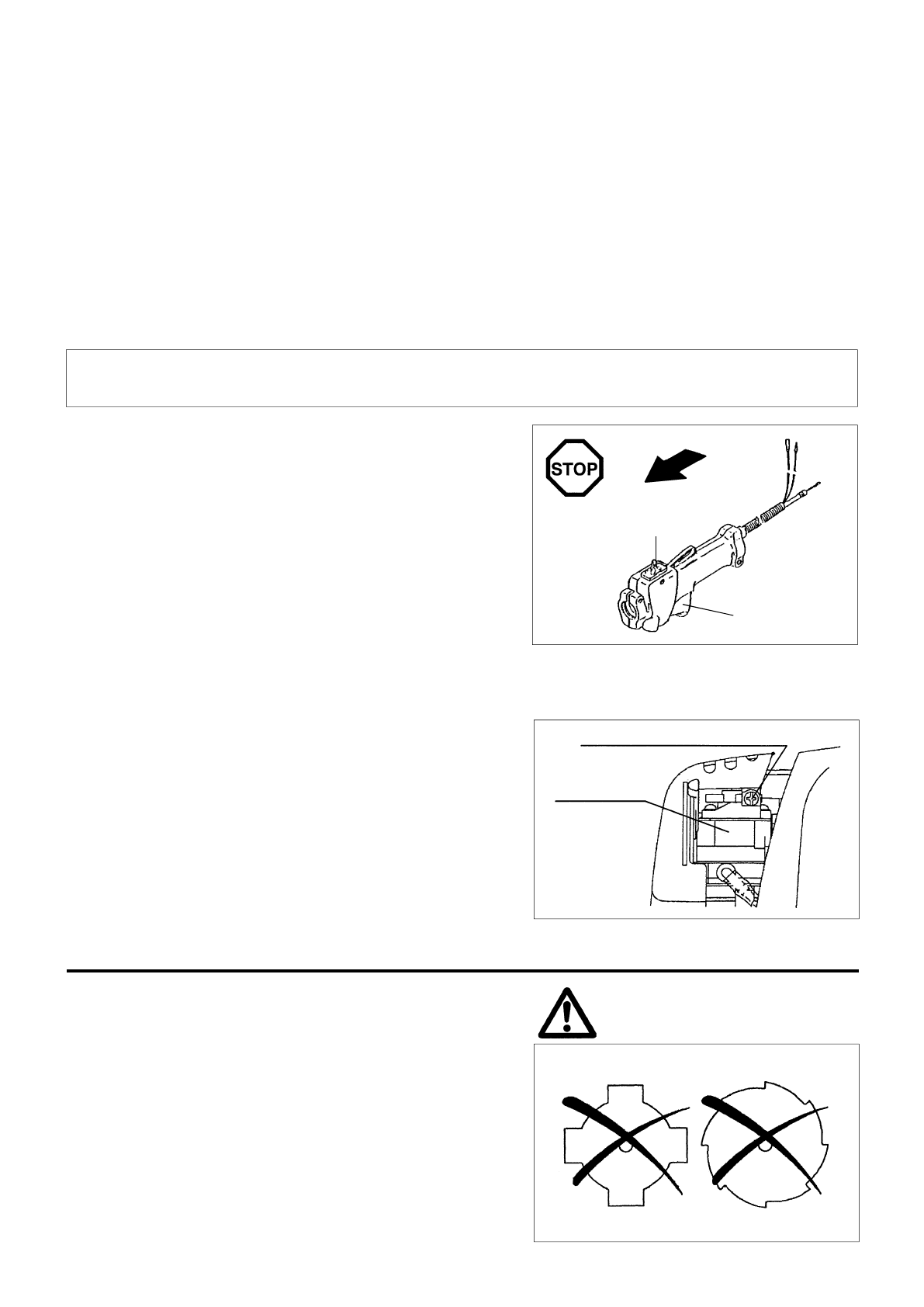 STOP