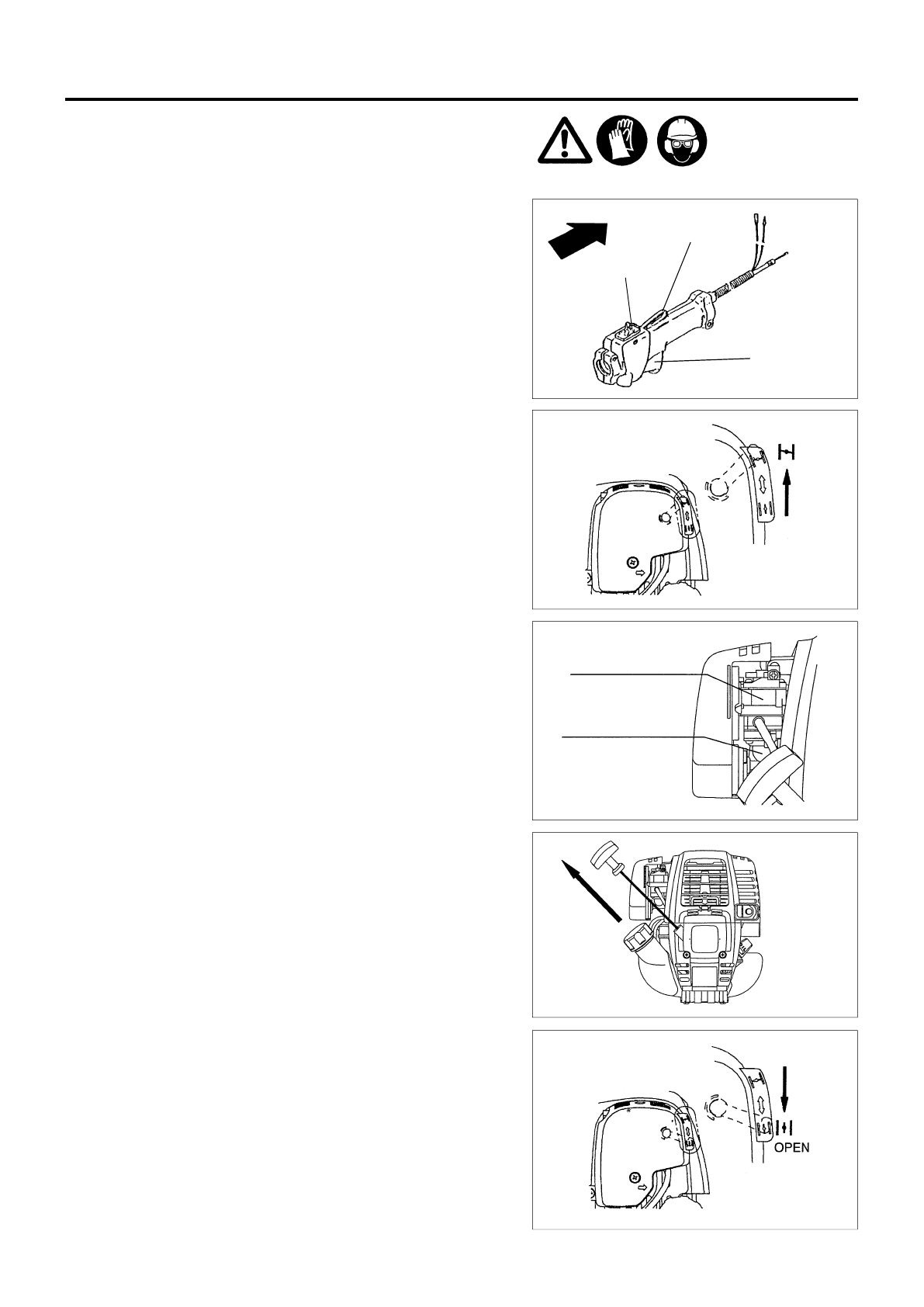 OPEN