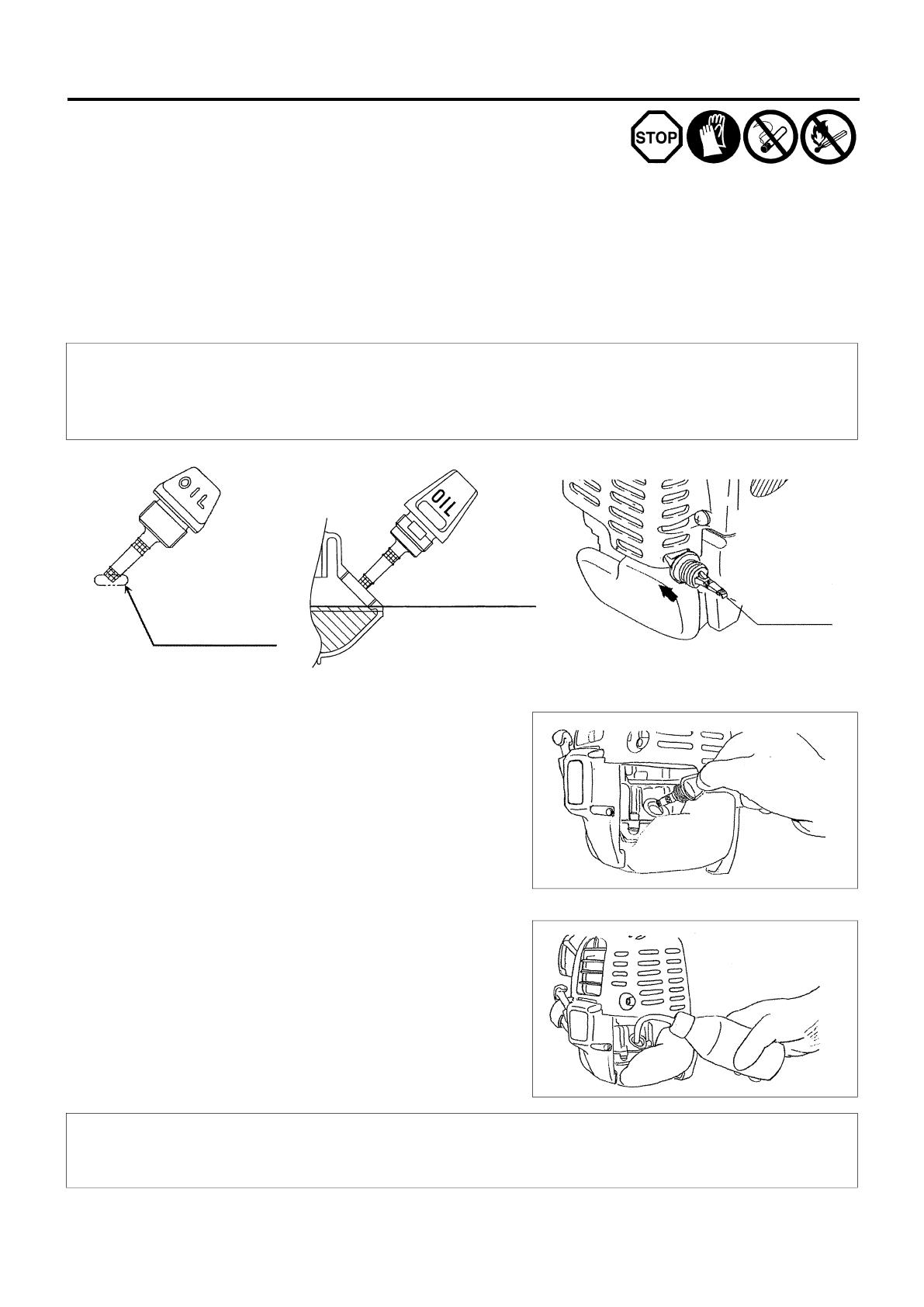 STOP

OIL

OIL