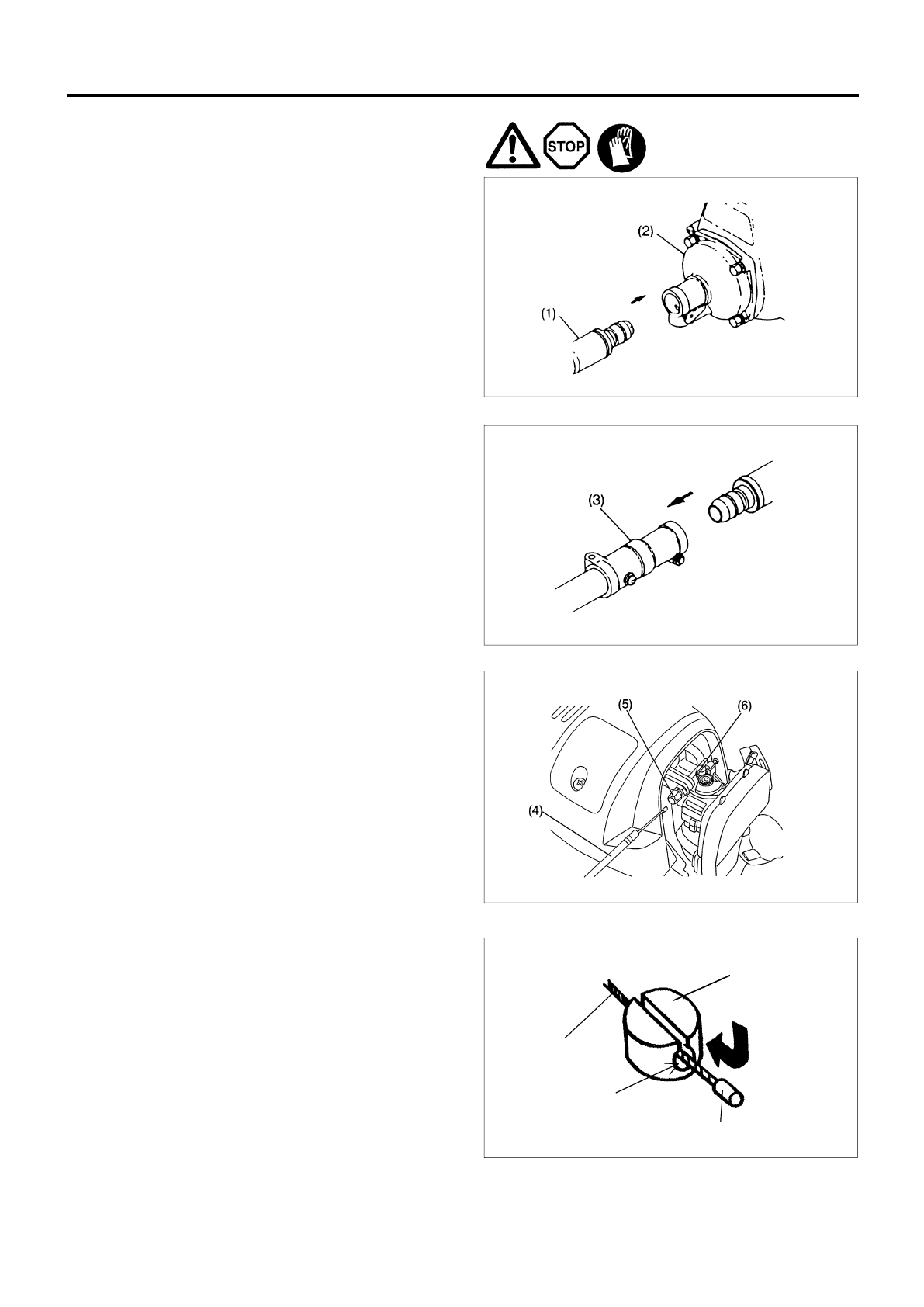 STOP

(2)

(1)

(3)

(5)

(6)

(4)