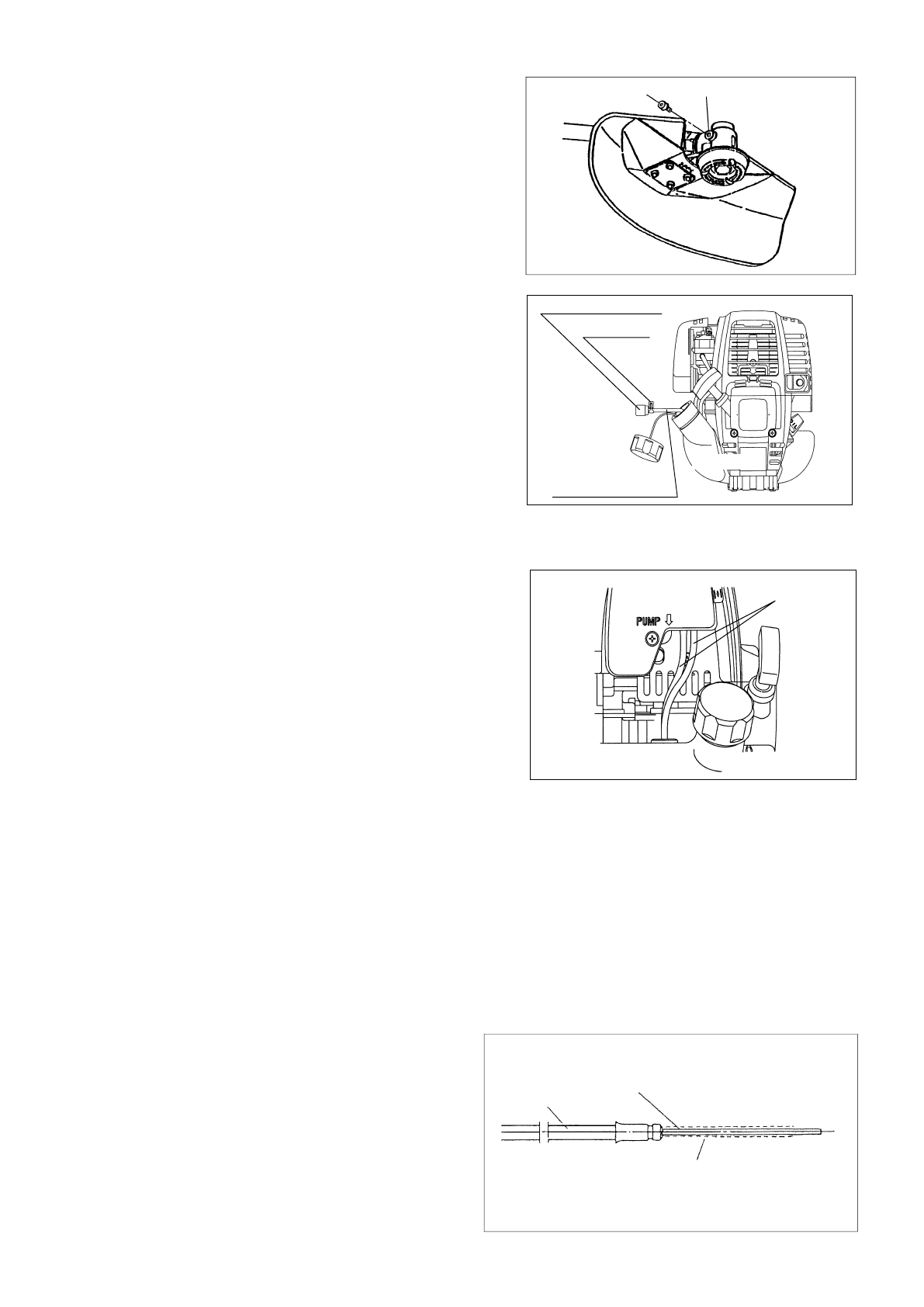 PUMP