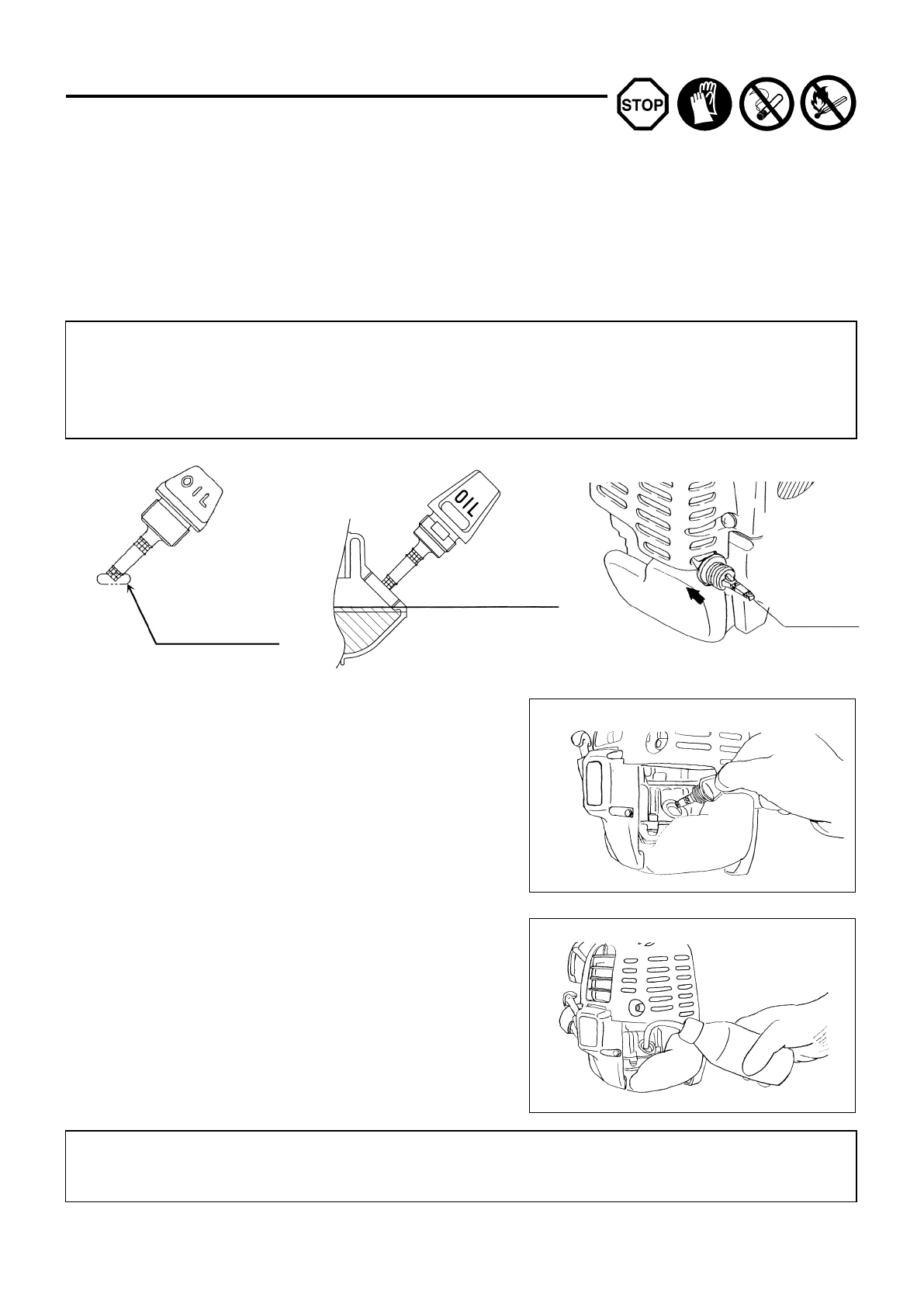 STOP

OIL

OIL