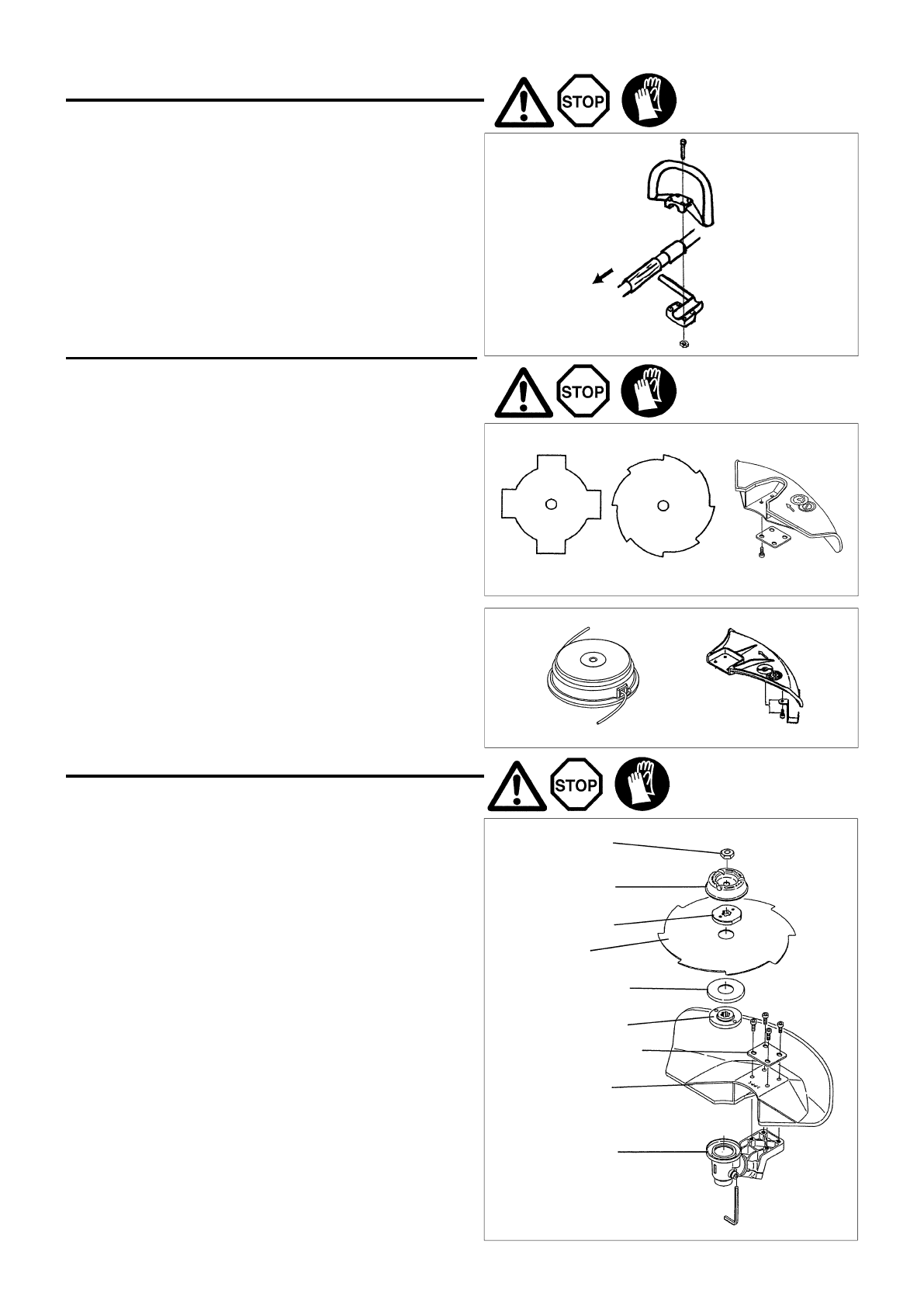 STOP

STOP

STOP