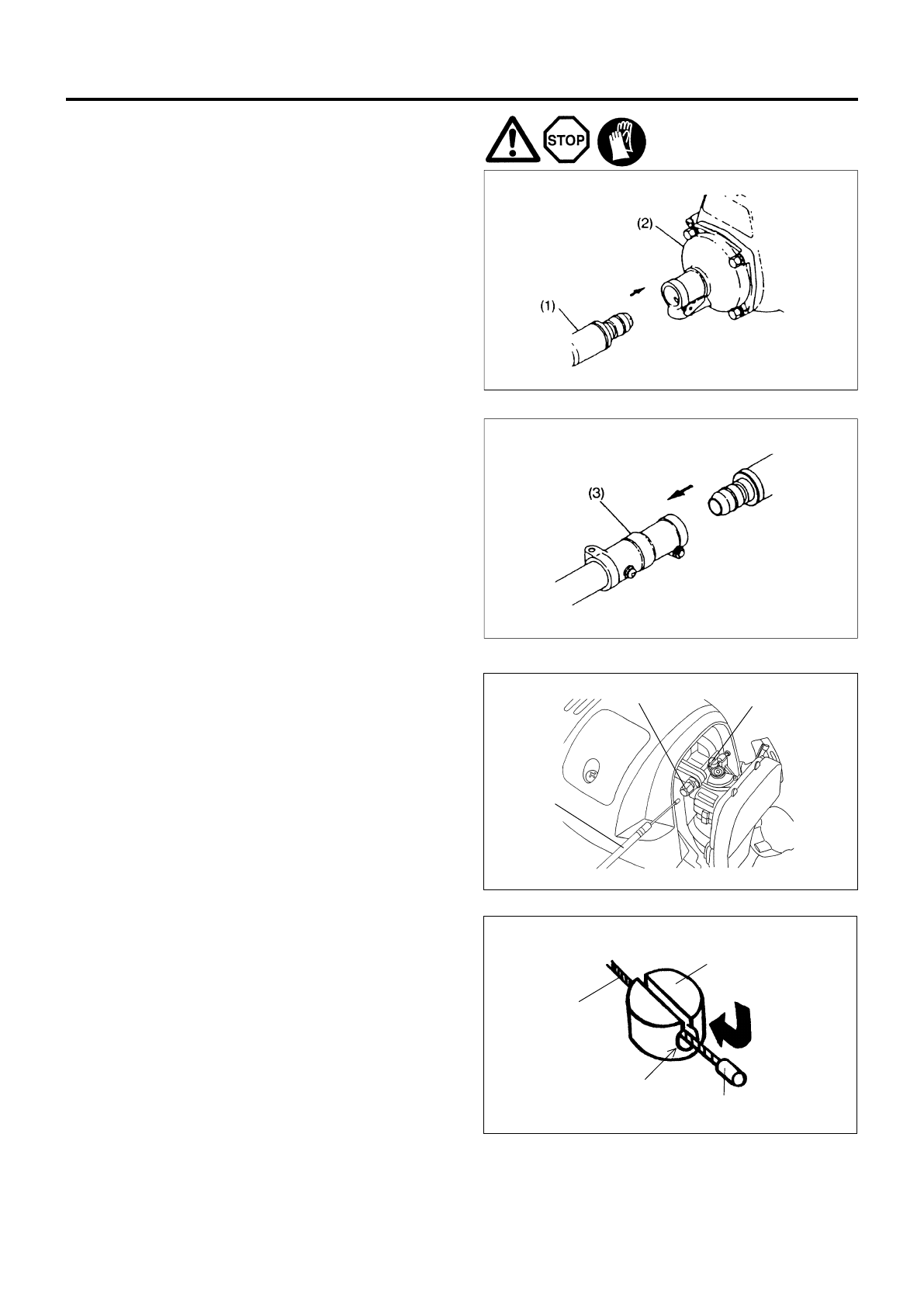 STOP

(2)

(1)

(3)