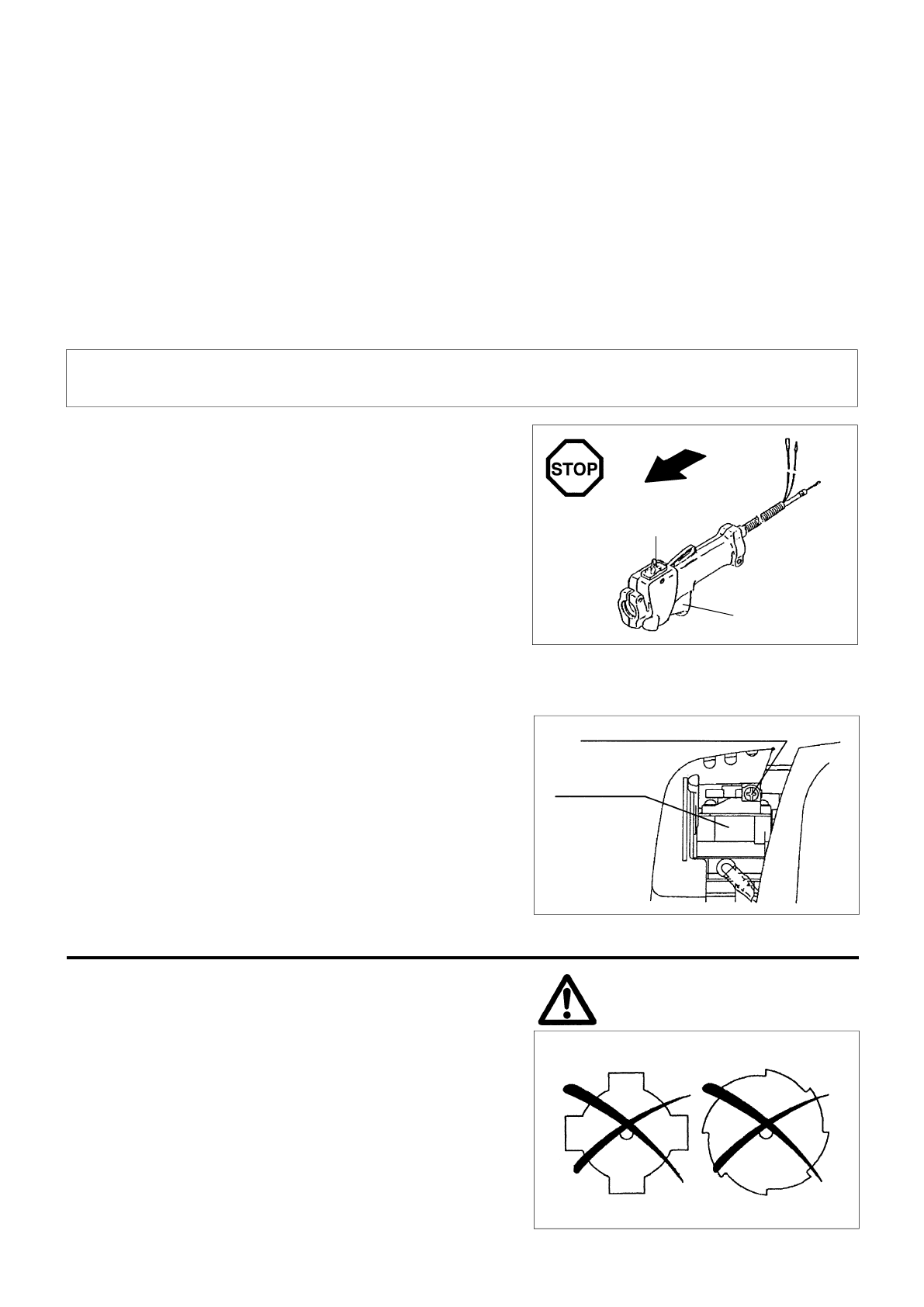 STOP