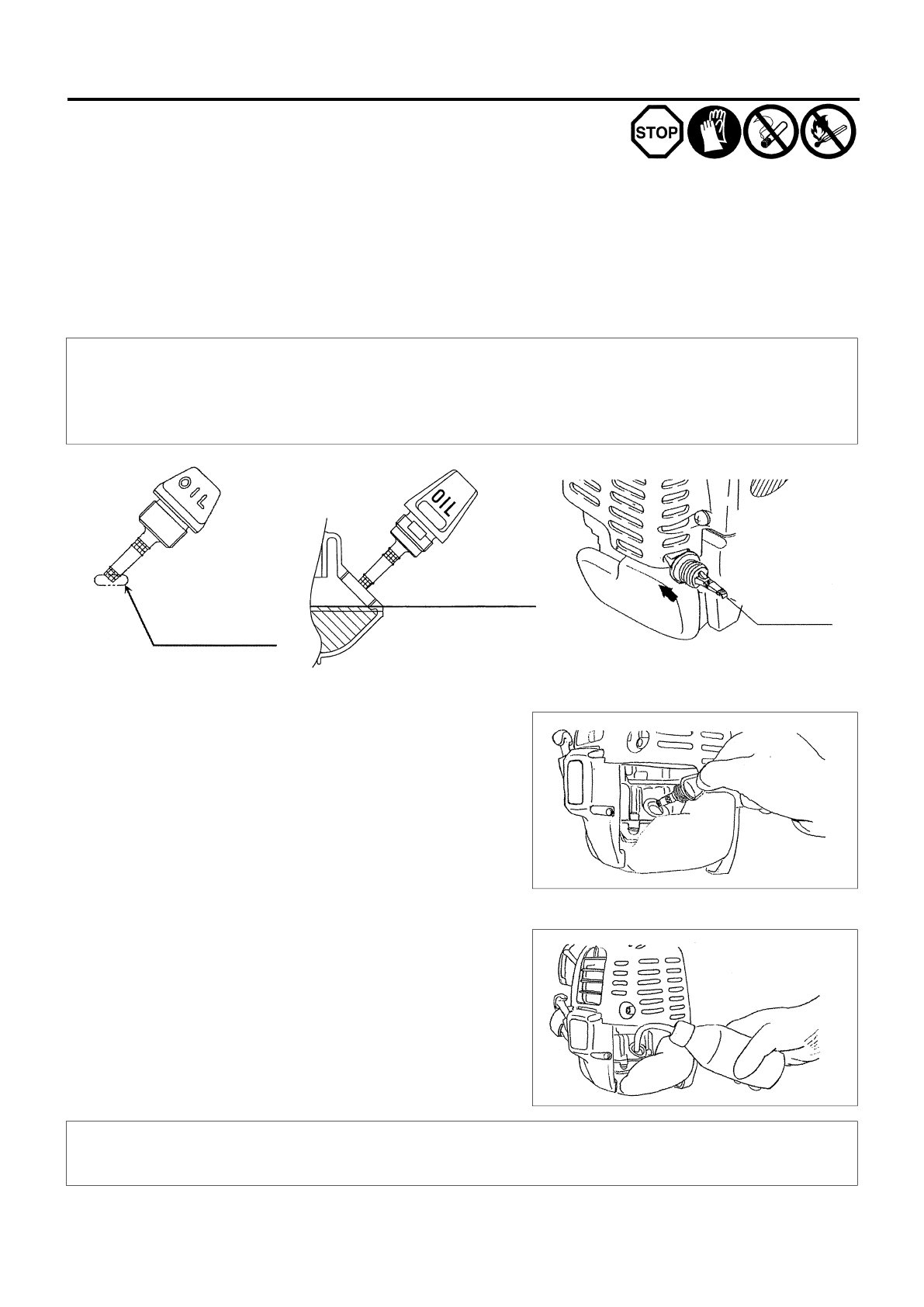 STOP

OIL

OIL