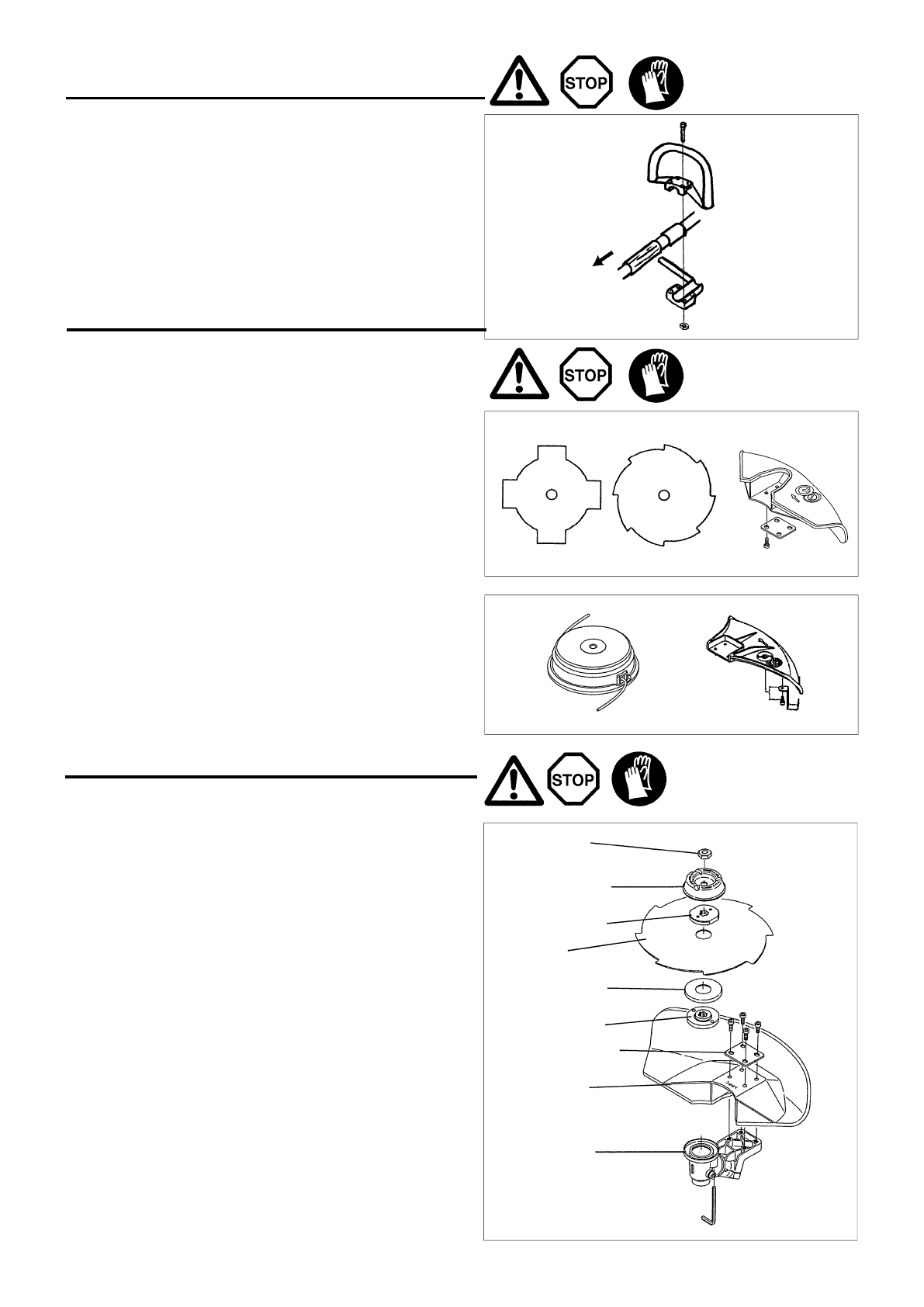 STOP

STOP

STOP