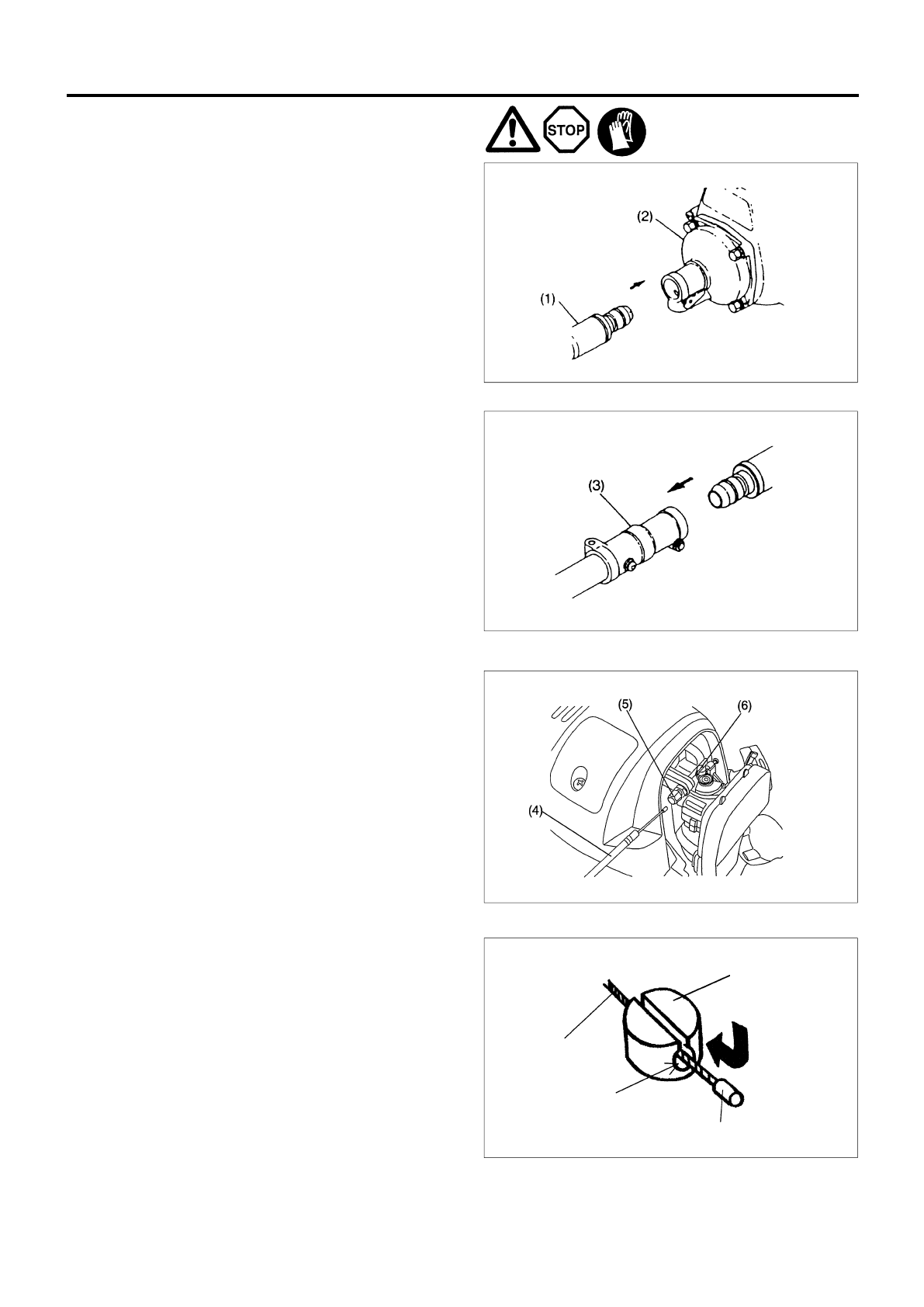 STOP

(2)

(1)

(3)

(5)

(6)

(4)