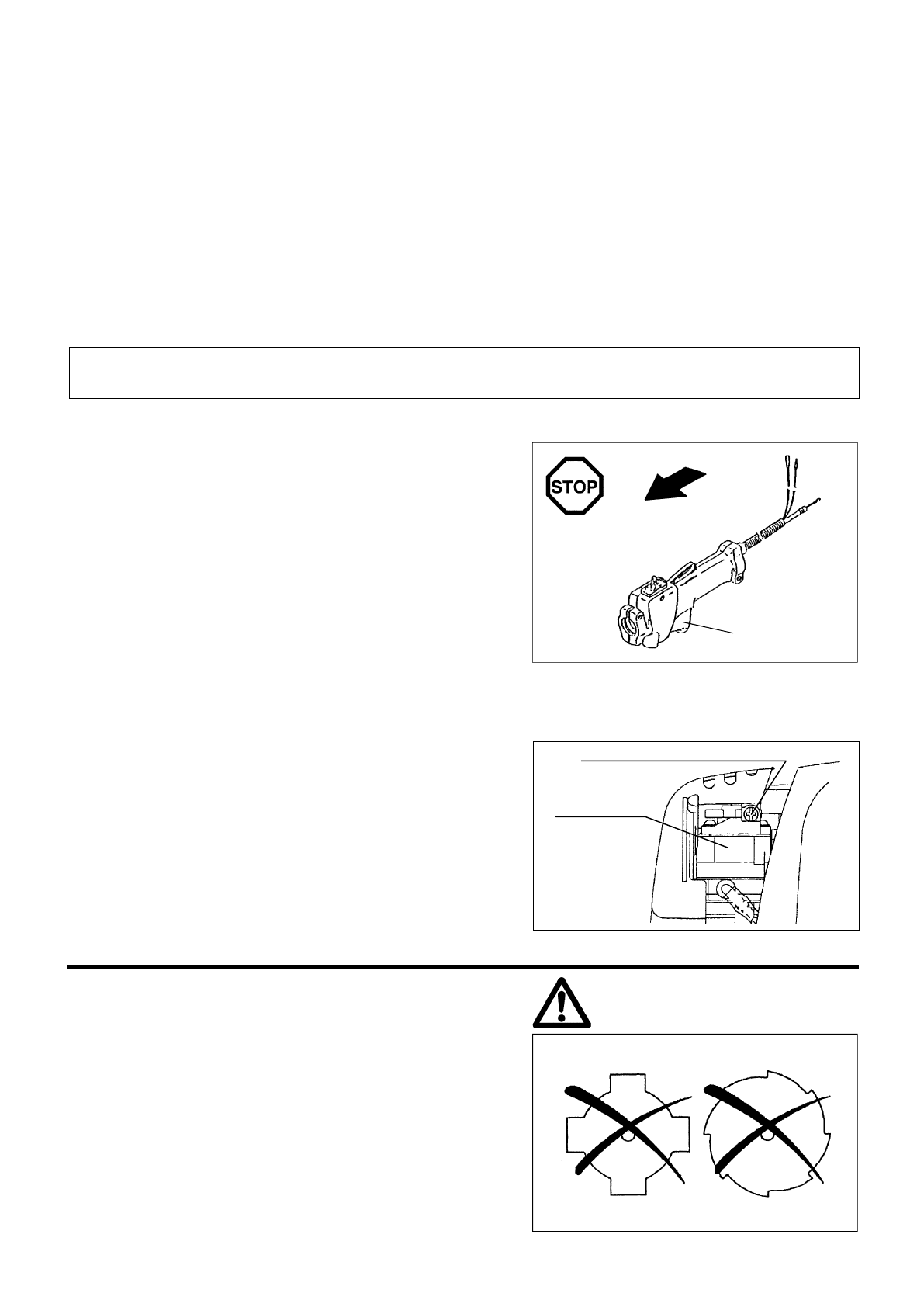 STOP