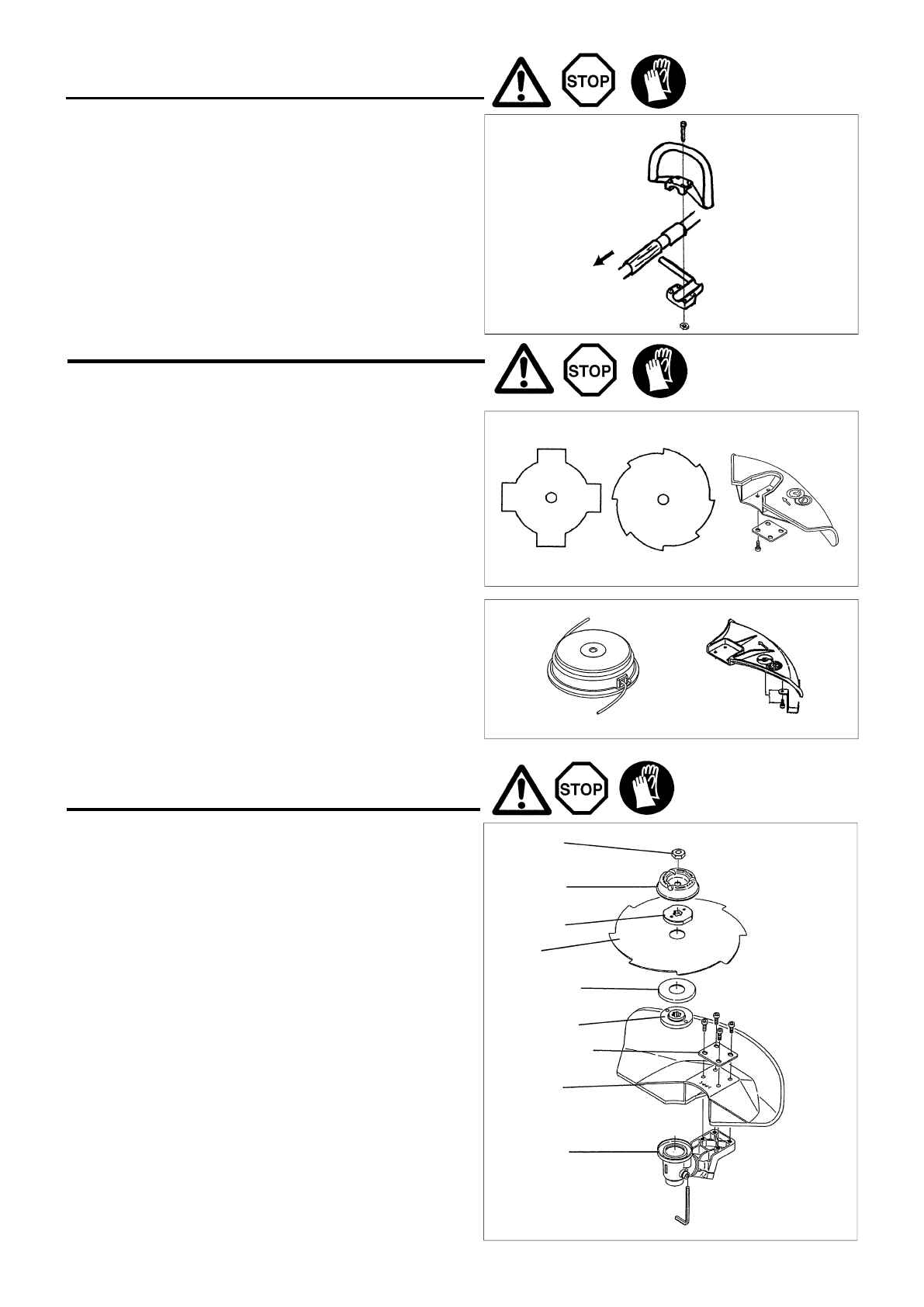 STOP

STOP

STOP