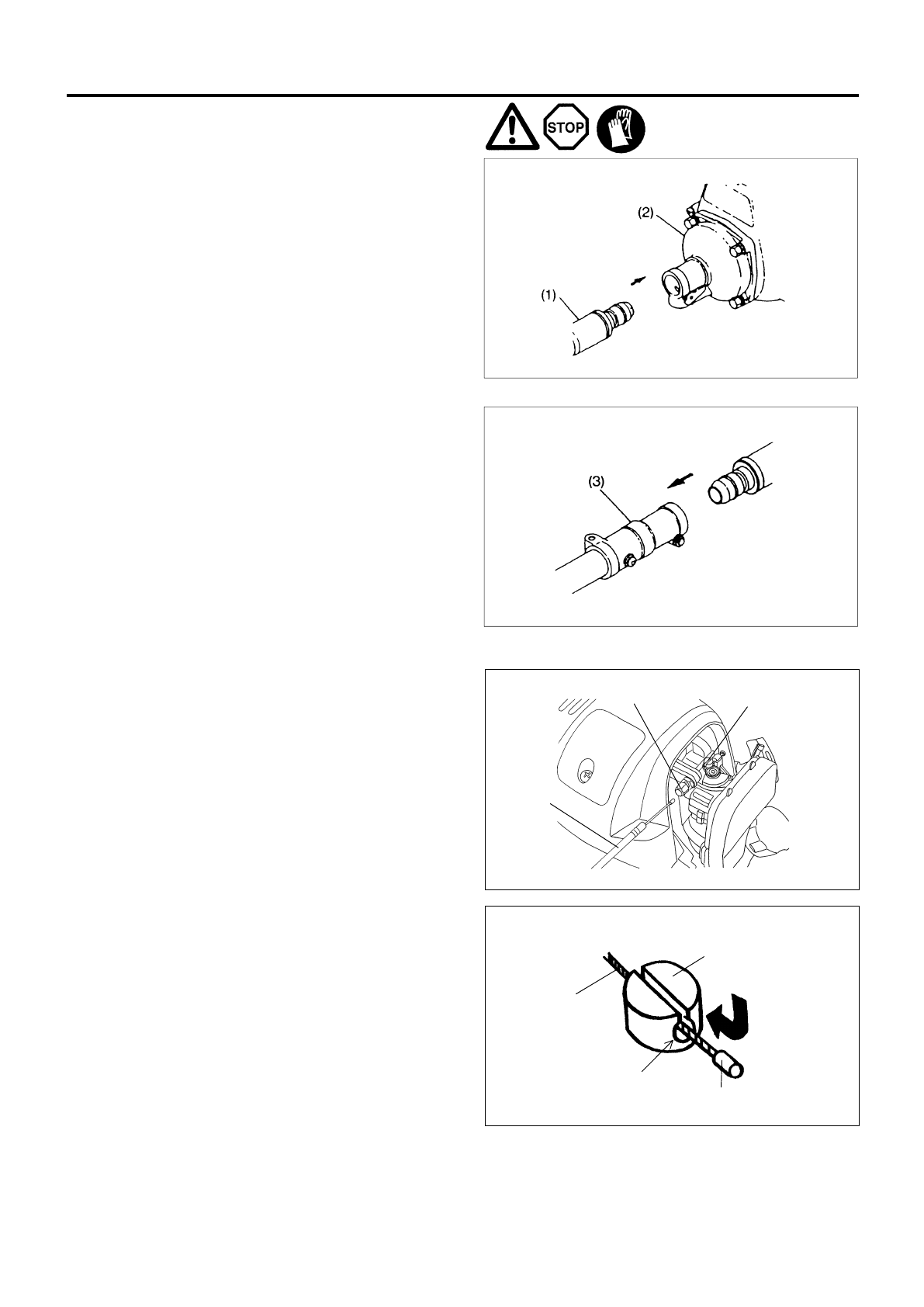 STOP

(2)

(1)

(3)