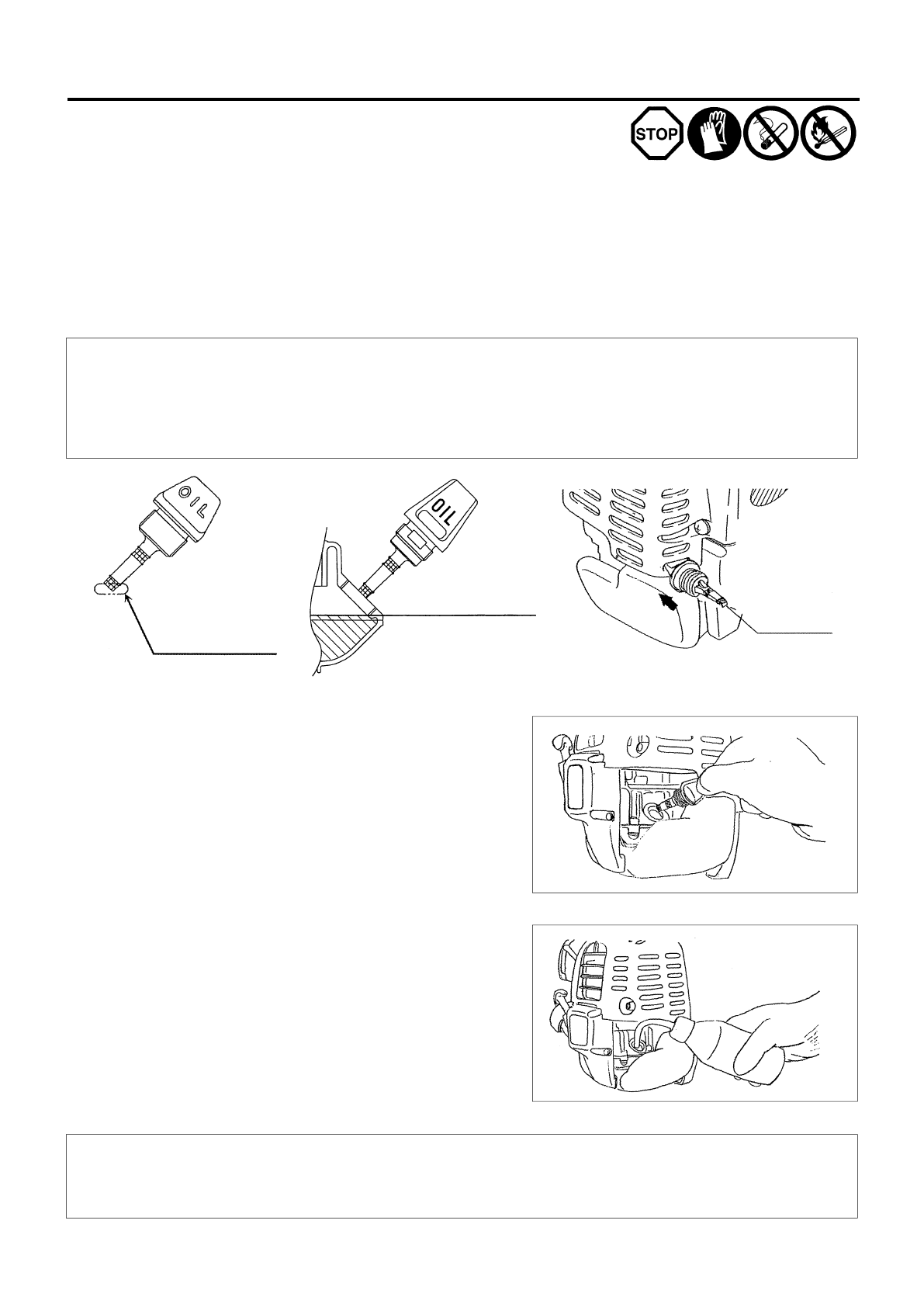 STOP

OIL

OIL