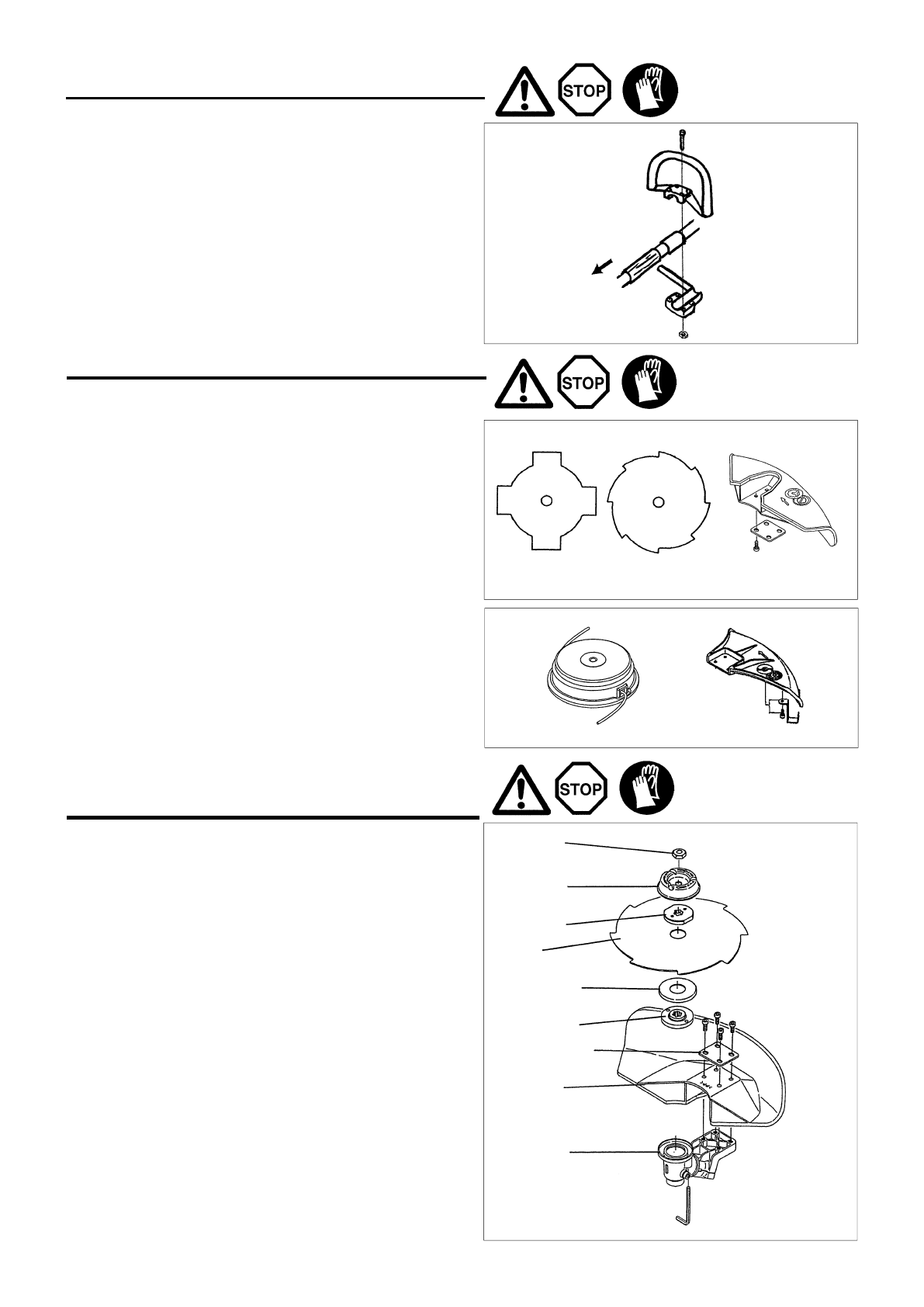 STOP

STOP

STOP