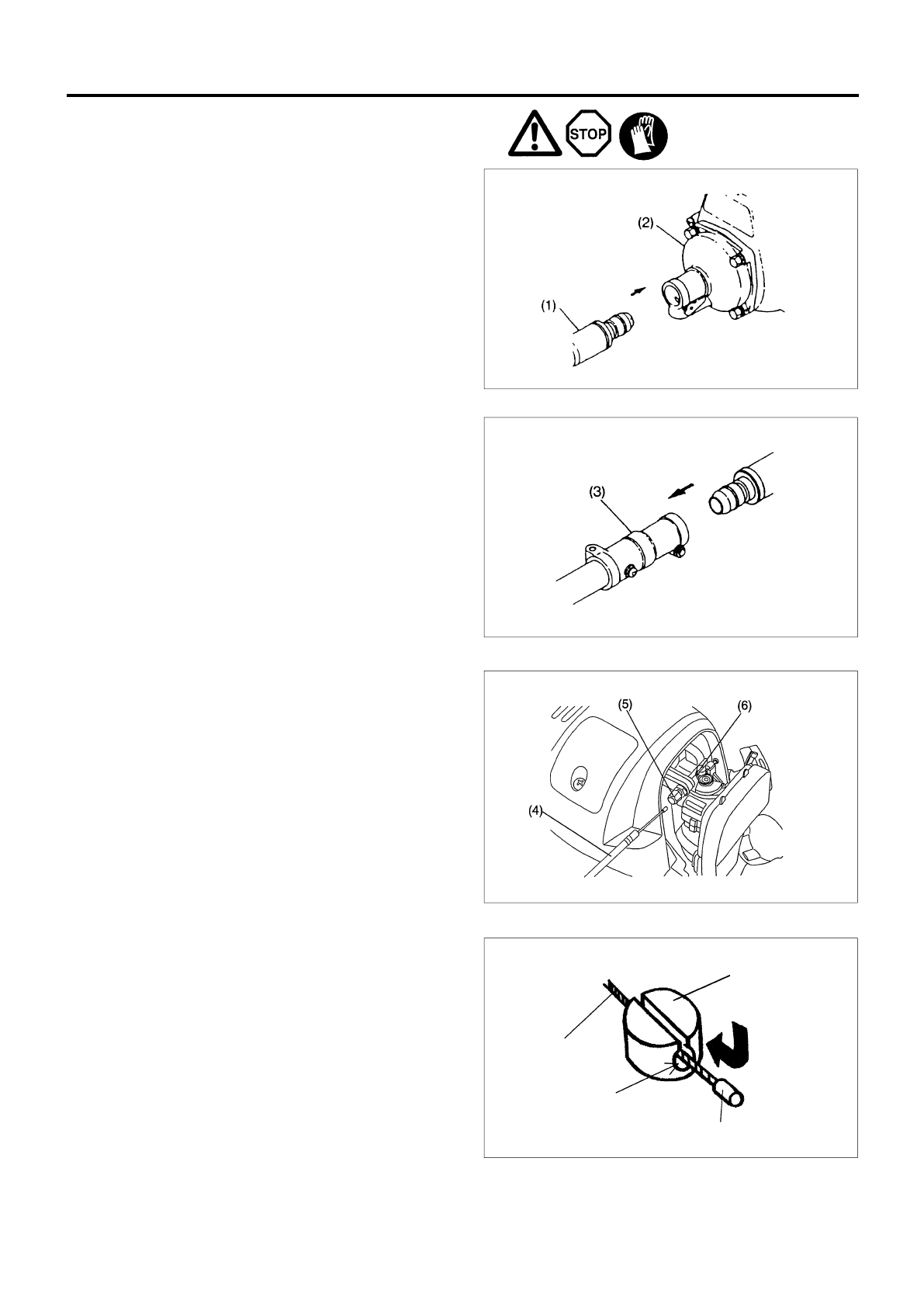 STOP

(2)
(1)

(3)

(5)
(6)
(4)