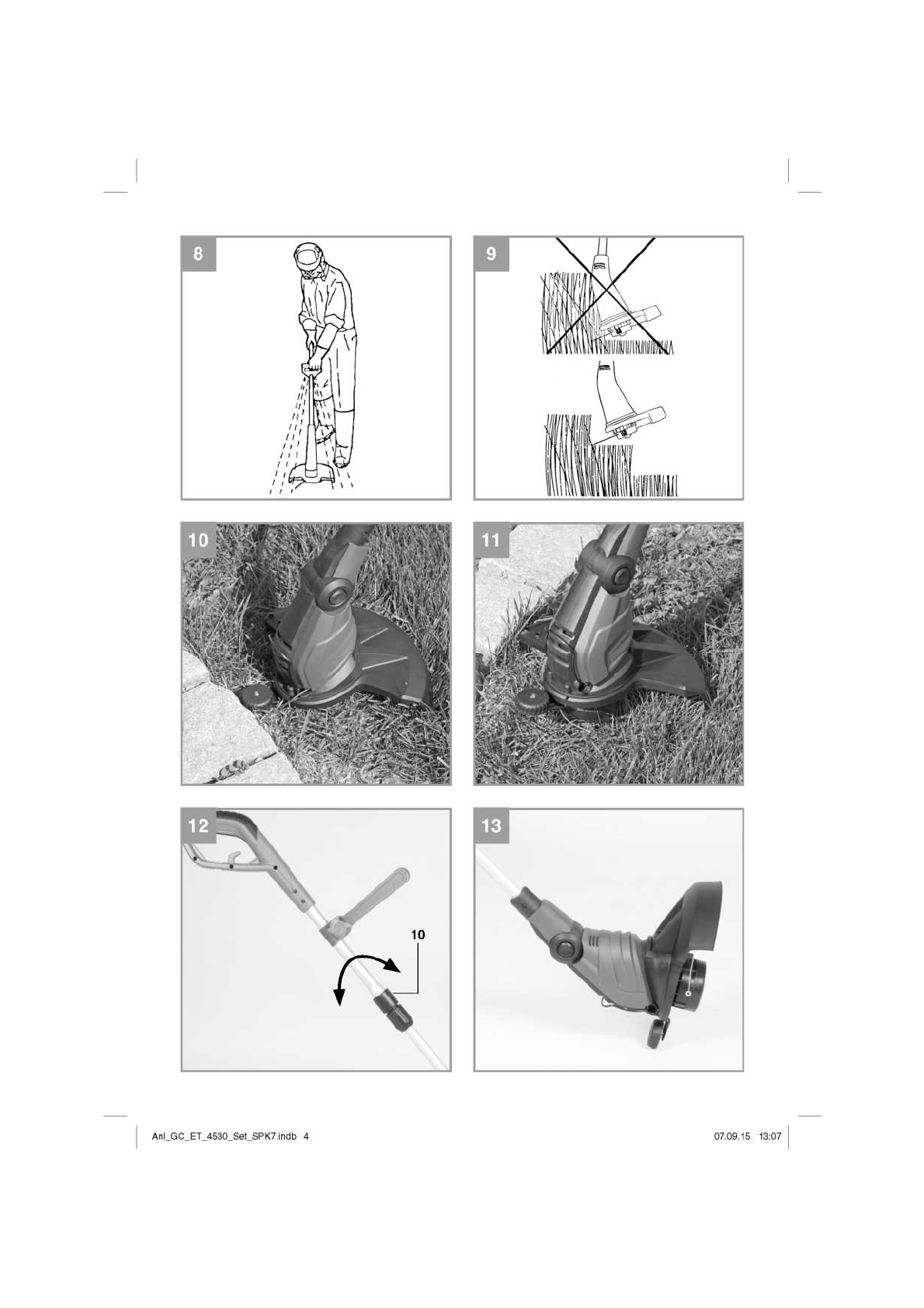 8

9

10

11

12

10

13

Anl_GC_ET_4530_Set_SPK7.indb 4

07.09.15 13:07