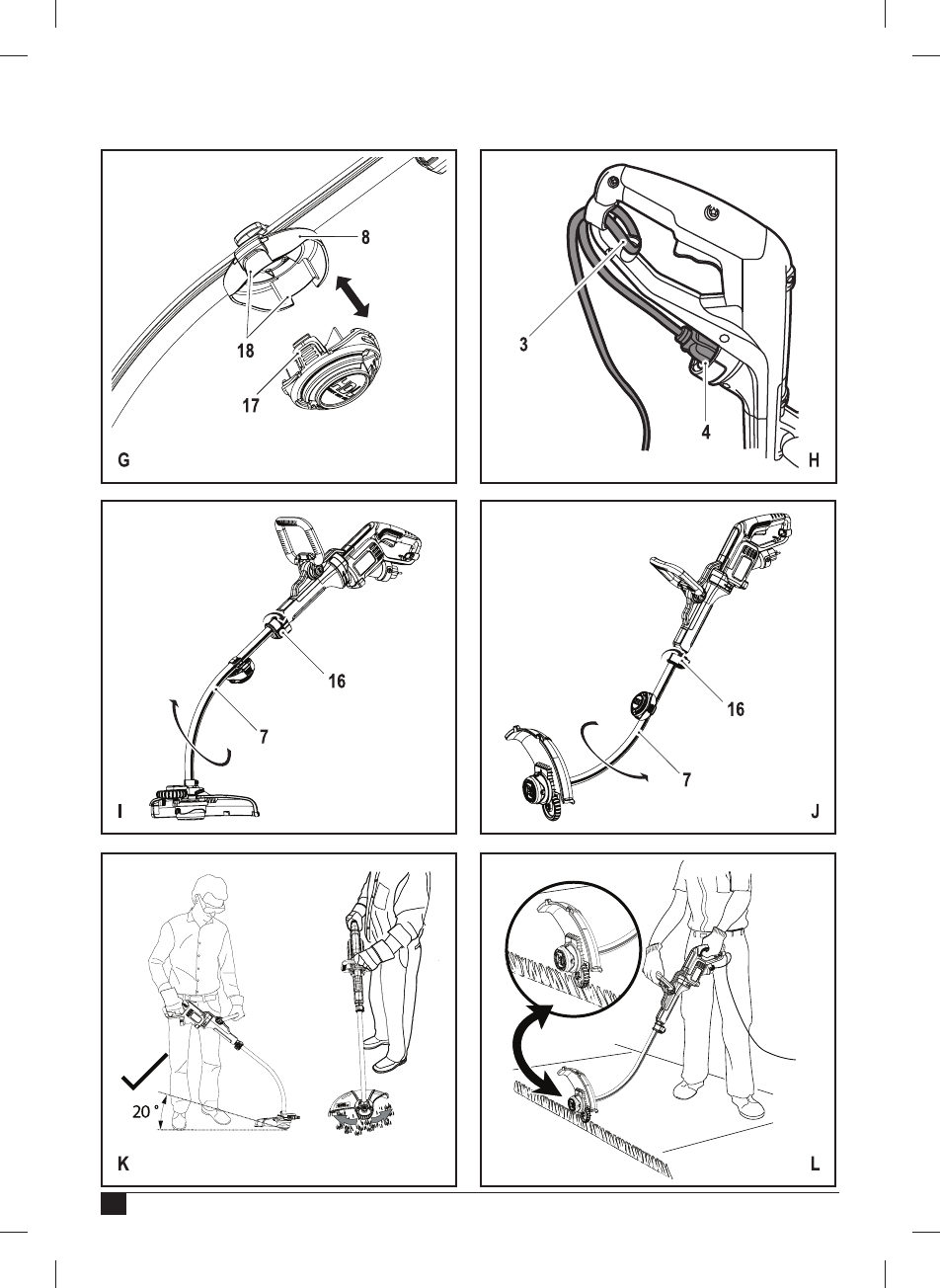 8
18
17
G

3
4
H

16
7
I

16
7
J

20 °
K

L