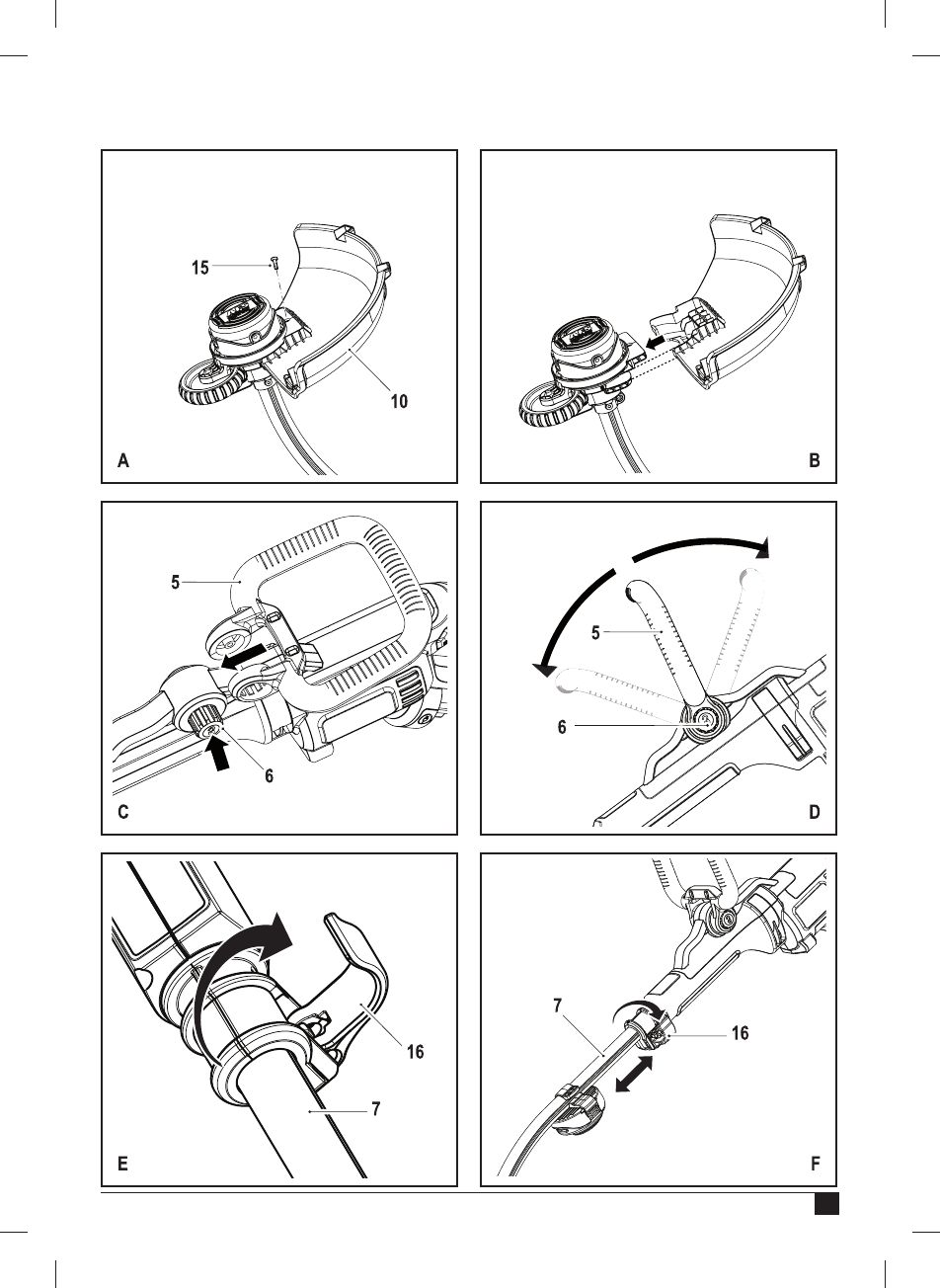 15
10
A

B

5
6
C

5
6
D

16
7
E

7
16
F