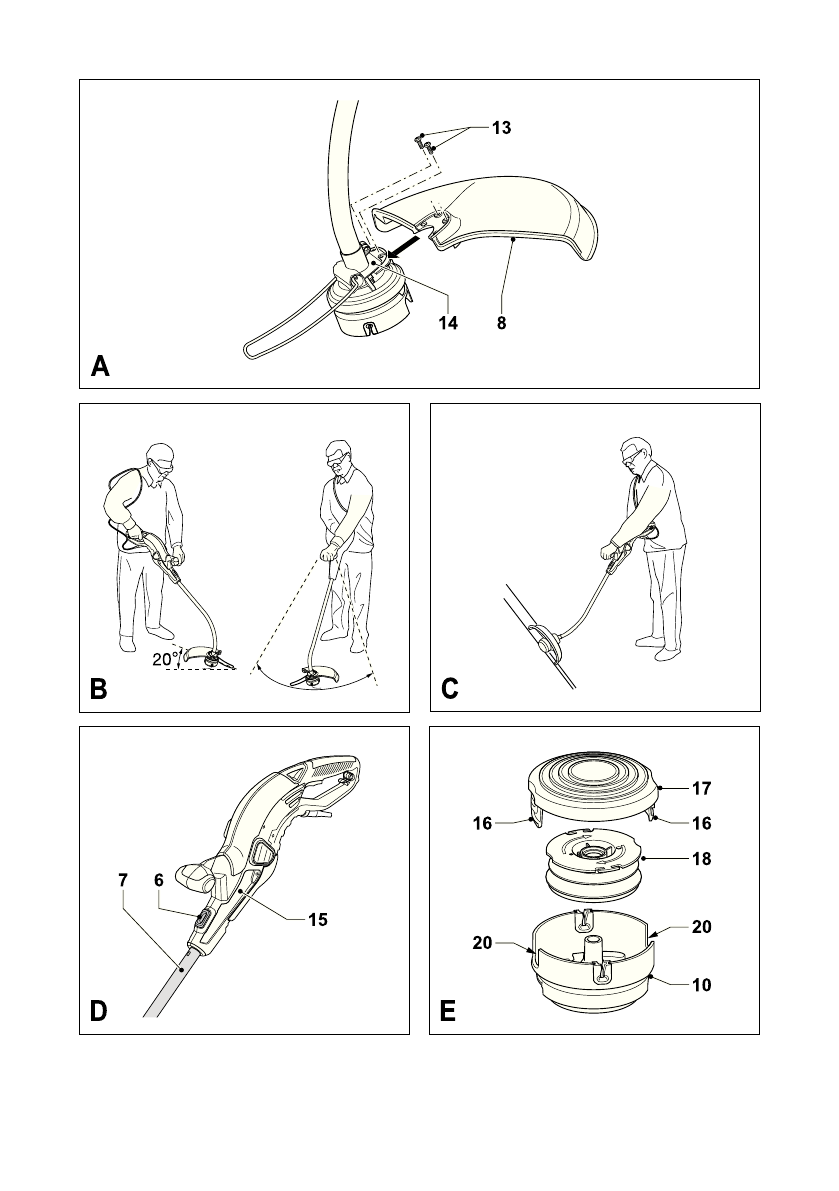 13
14
8
A

20°
B

C

7
6
15
D

17
16
16
18
20
20
10
E