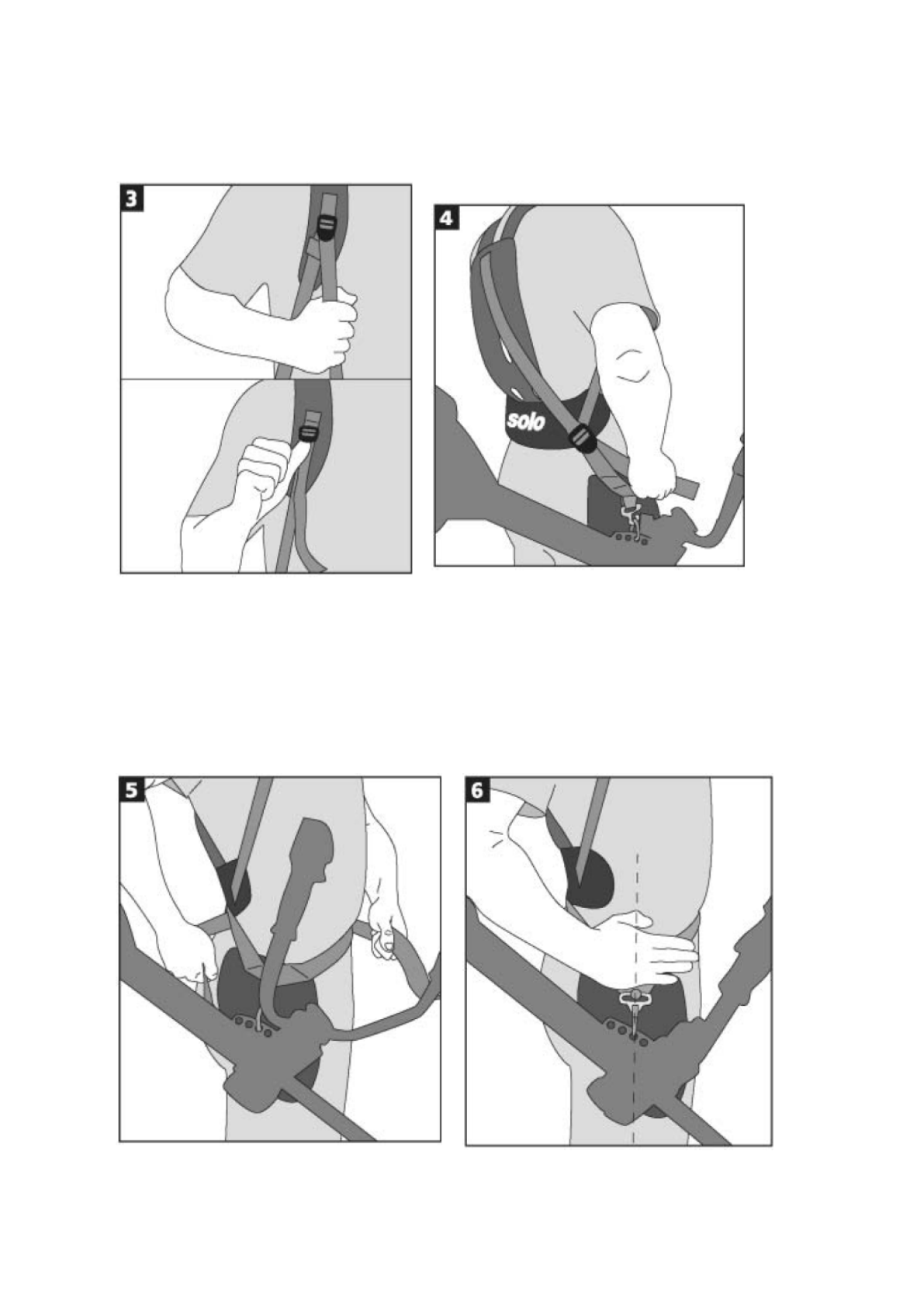 3

4

solo

5

6