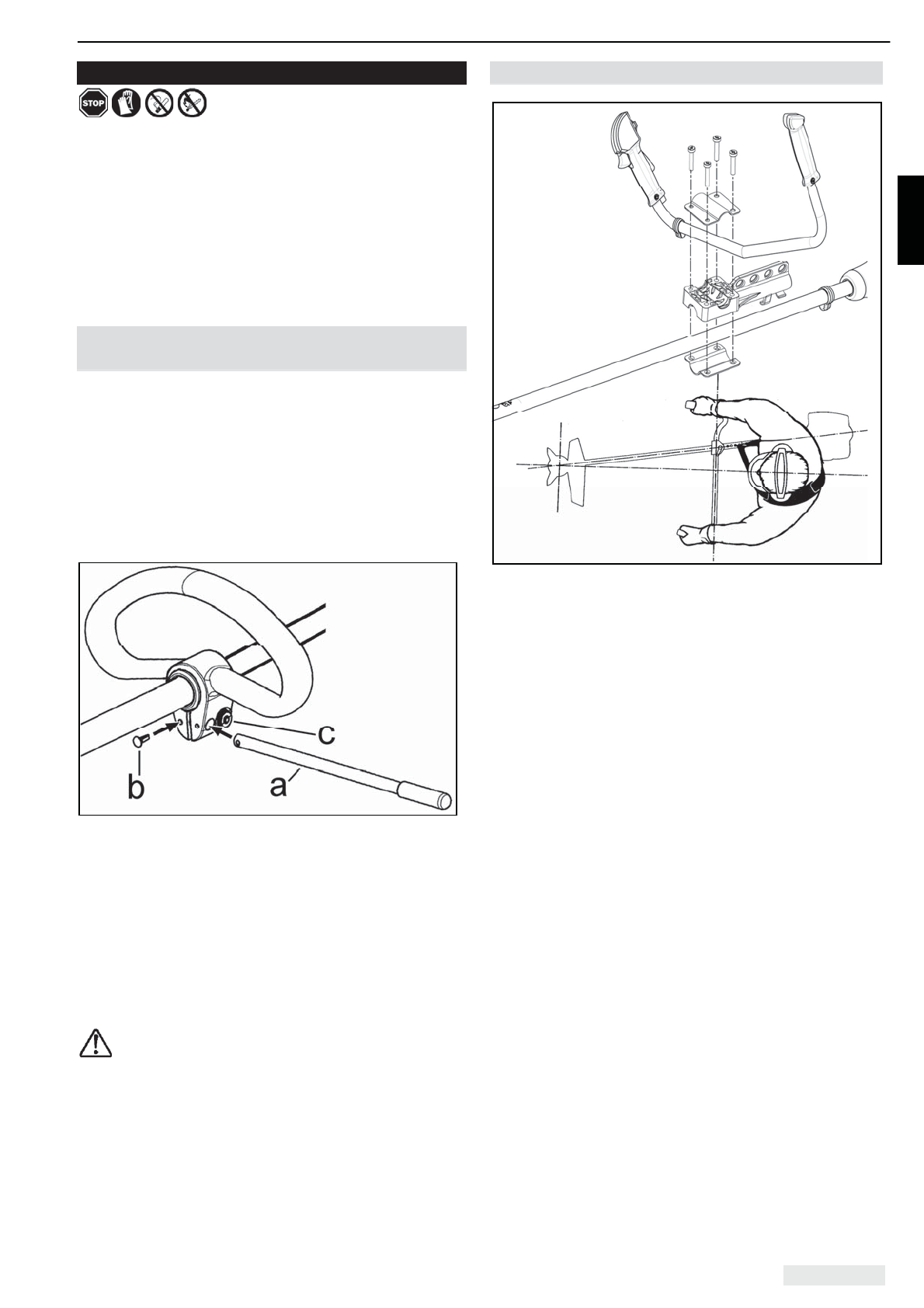 STOP

c

b

a