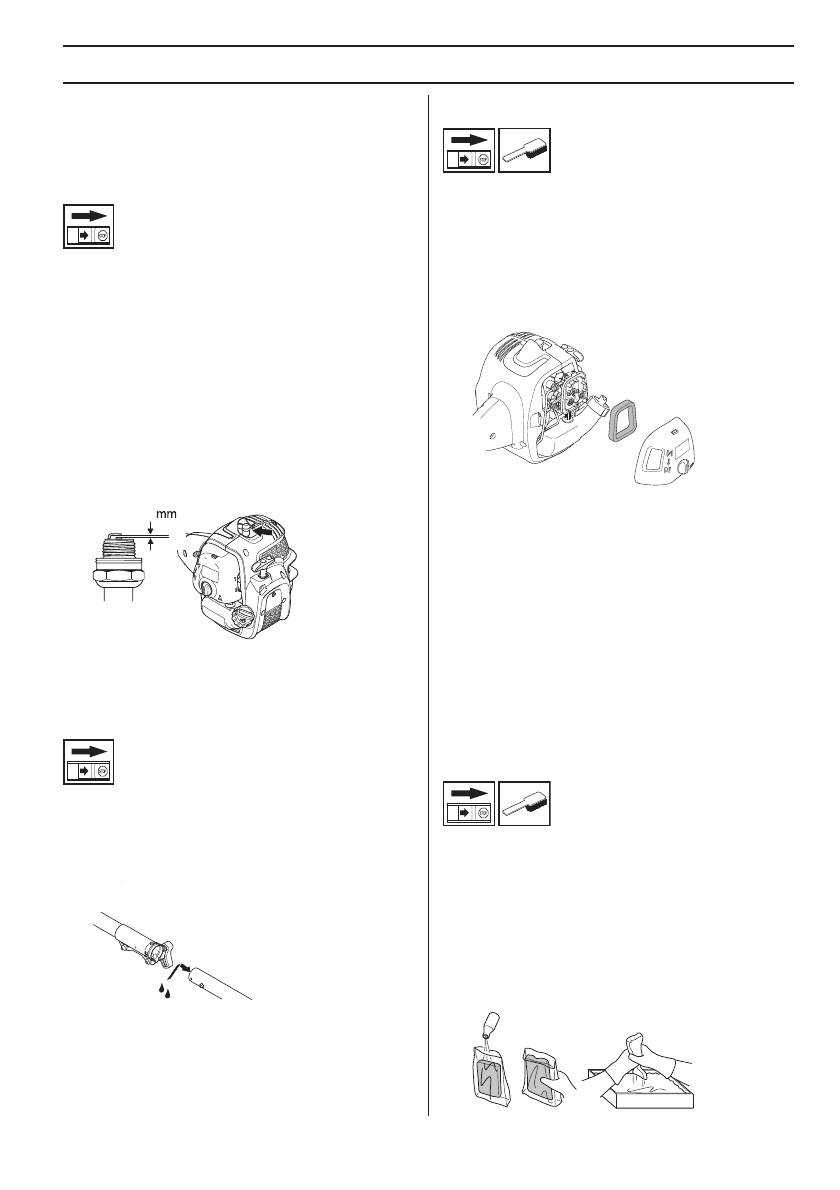 mm