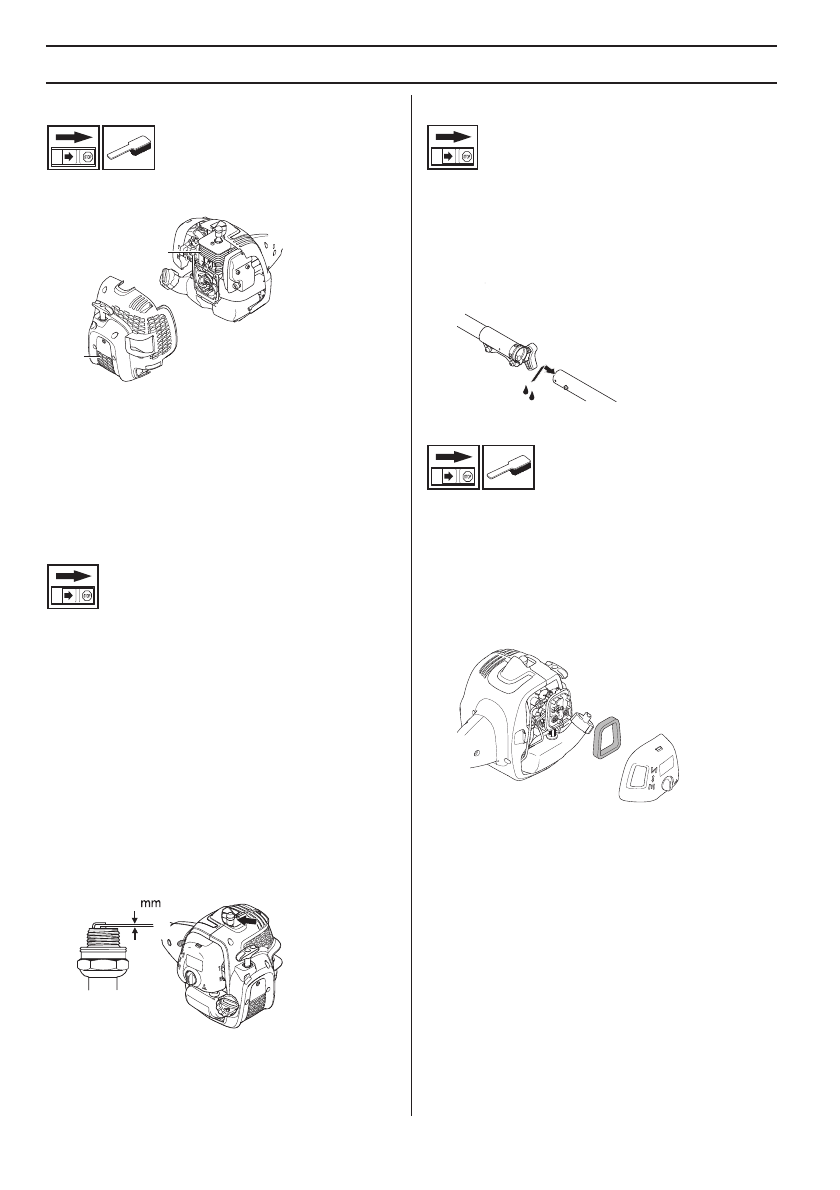 mm