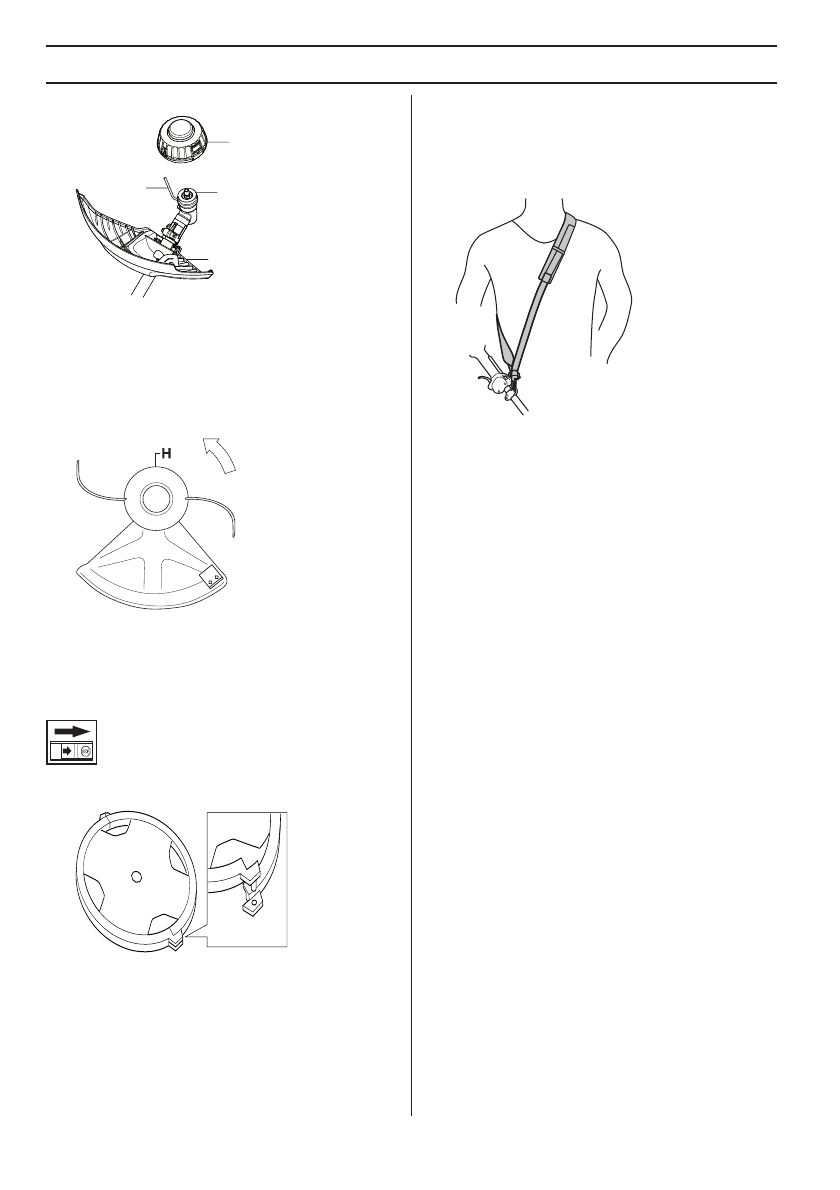 H