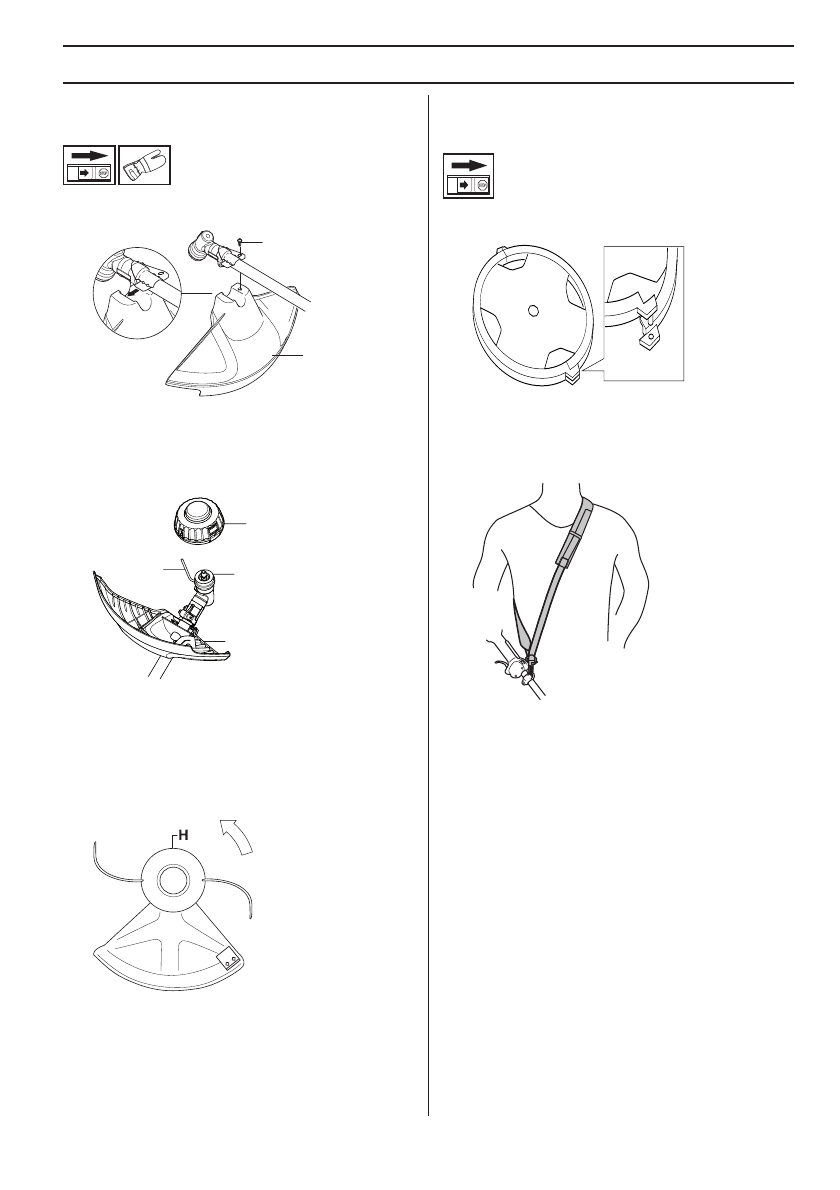 H