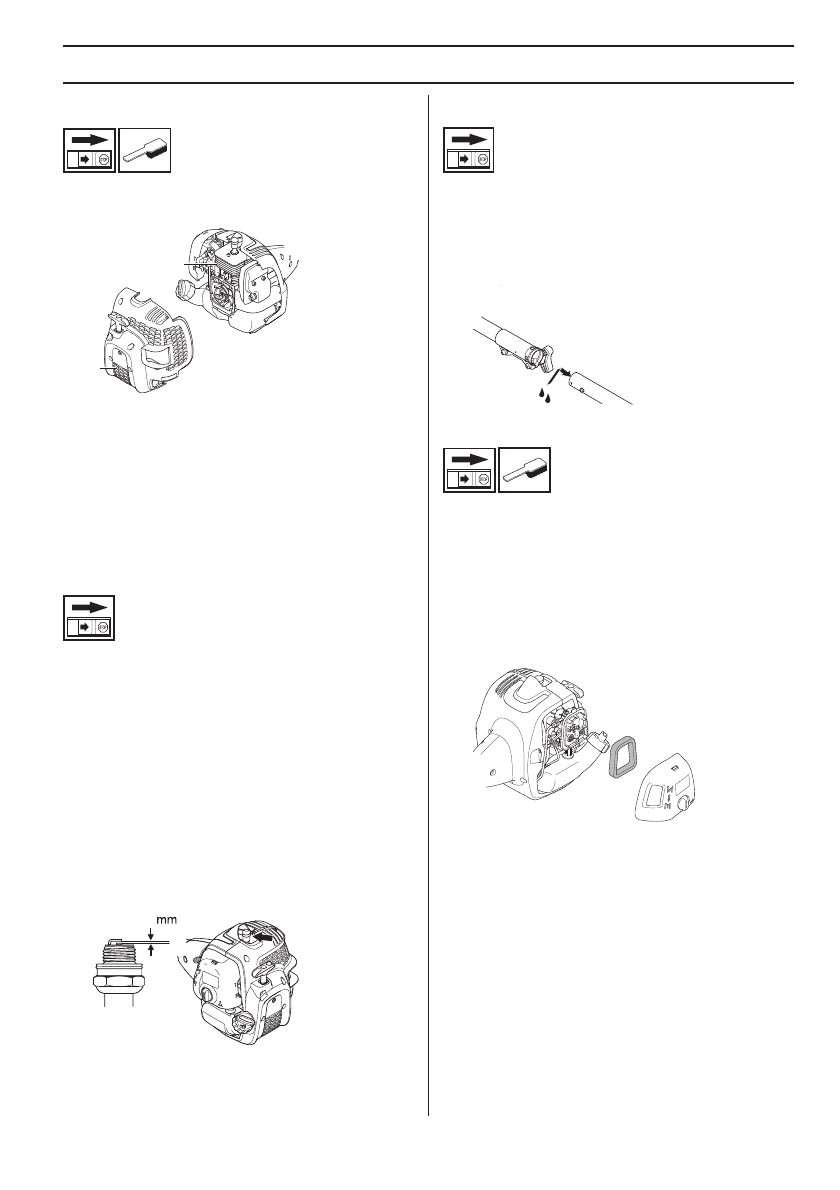 mm