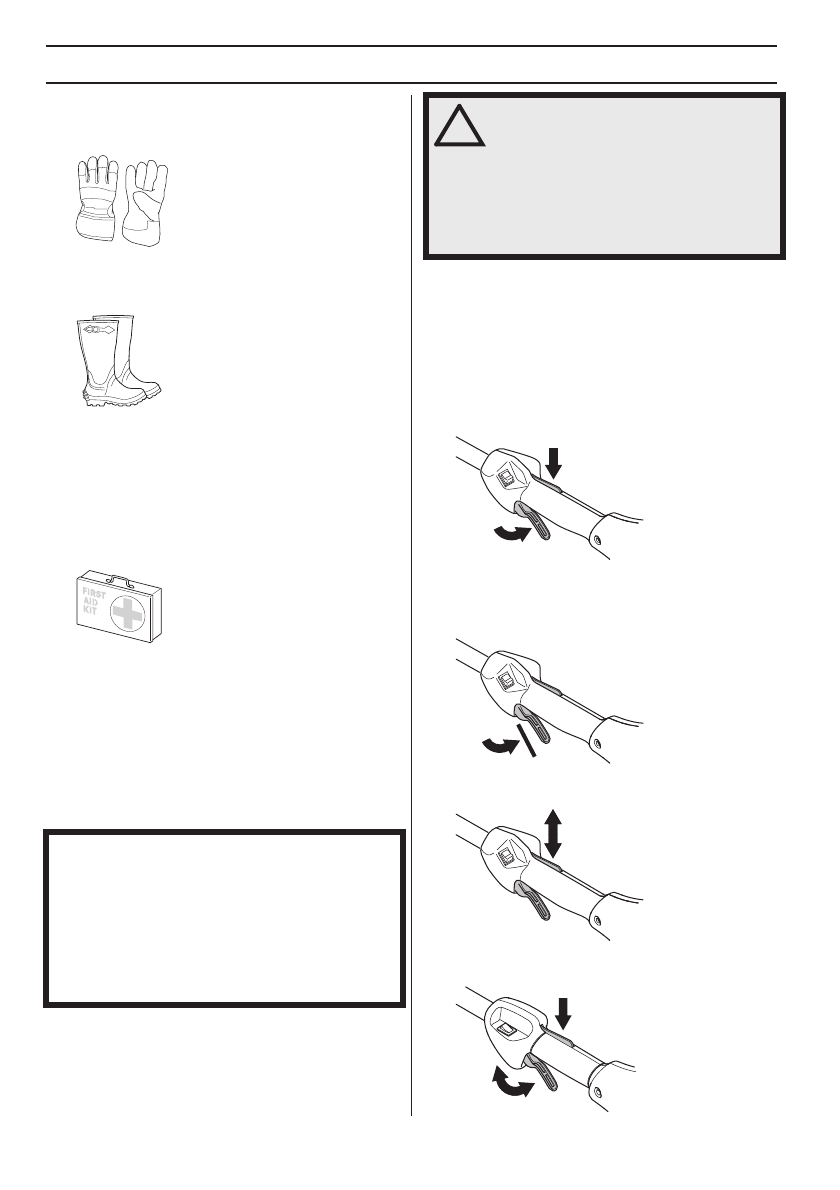 FIRST
AID
KIT