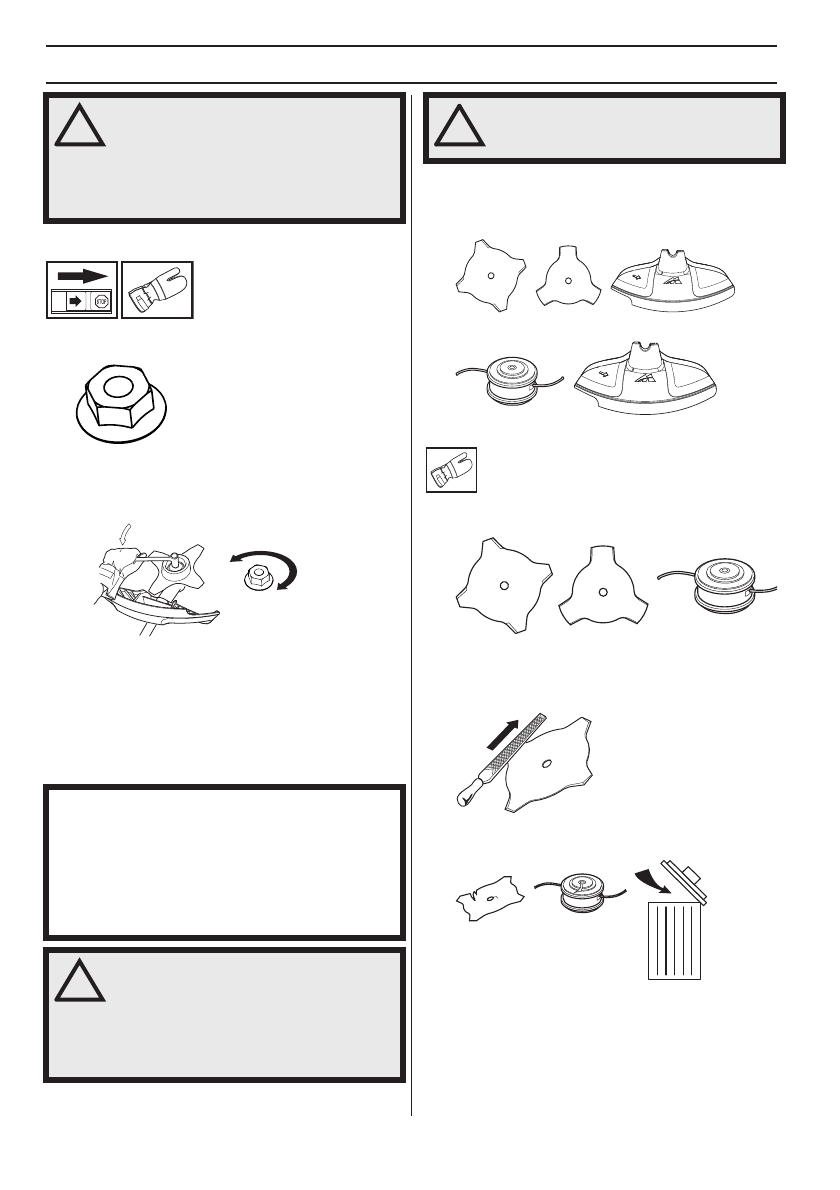 STOP