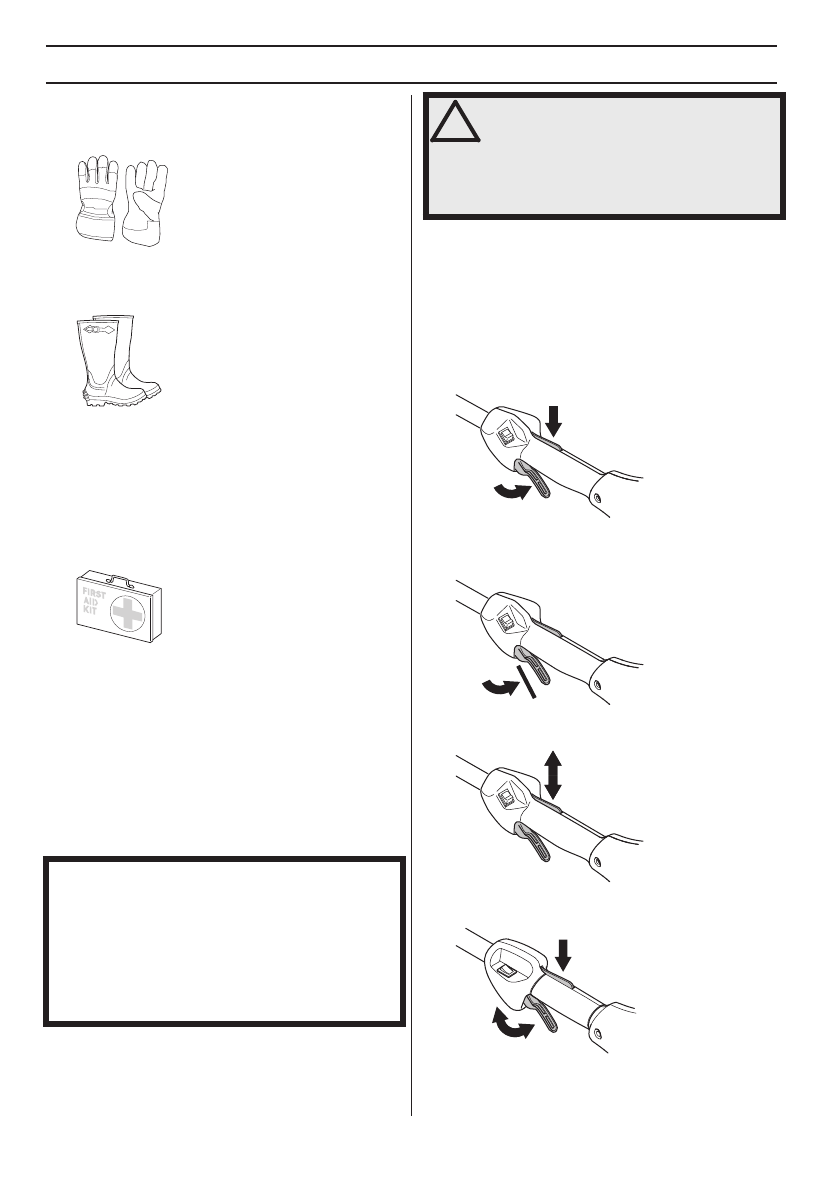 FIRST
AID
KIT