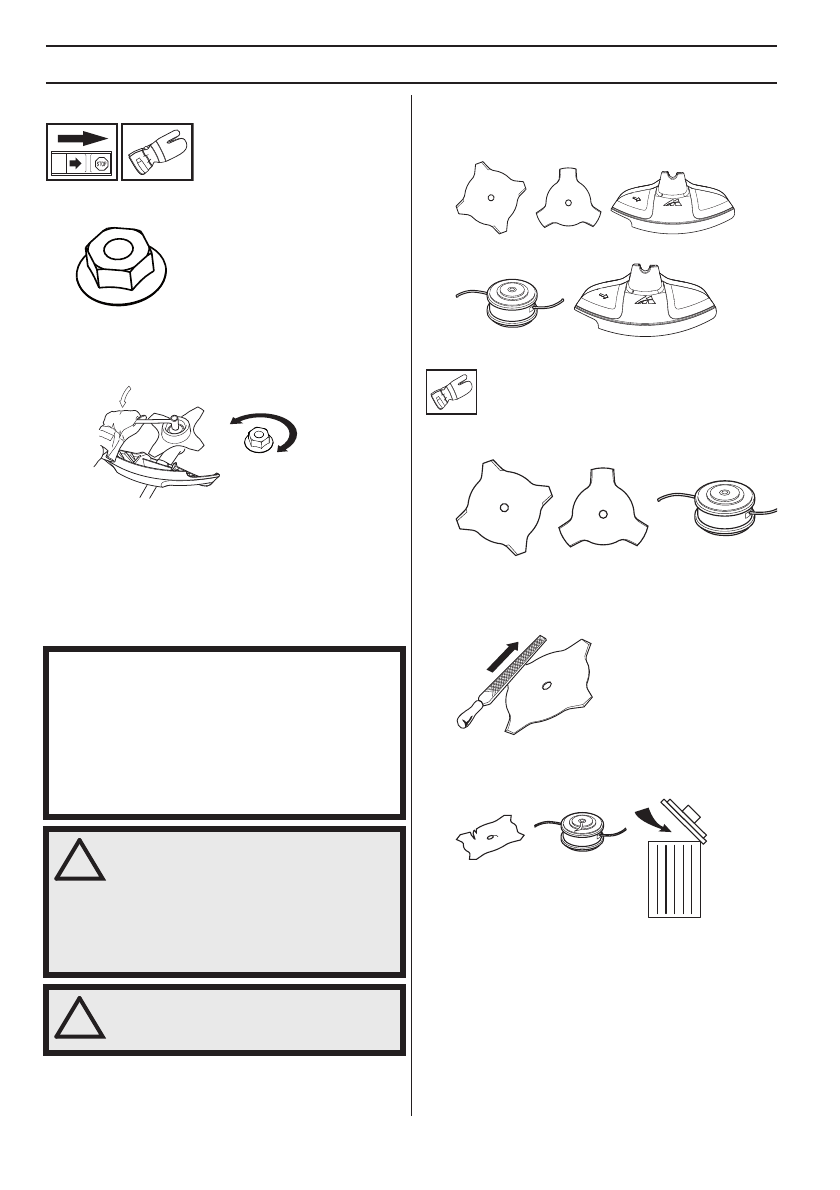 STOP