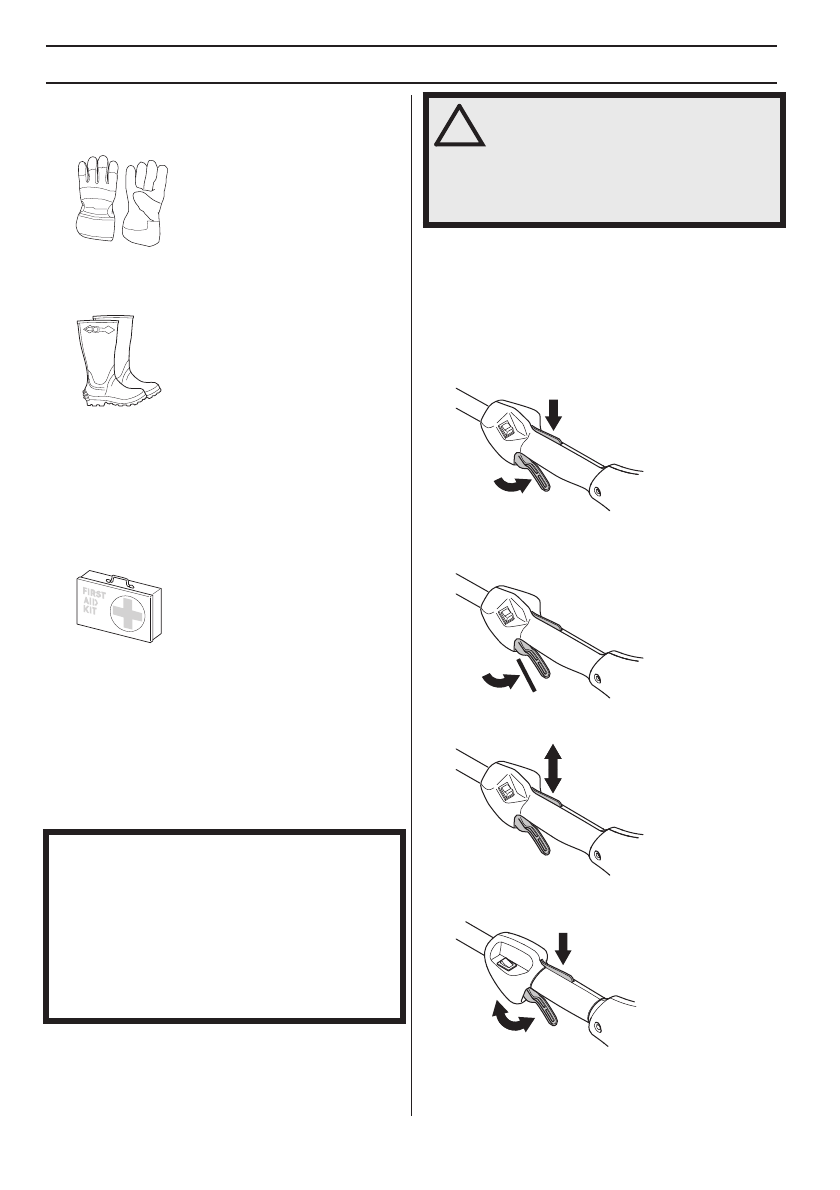 FIRST
AID
KIT