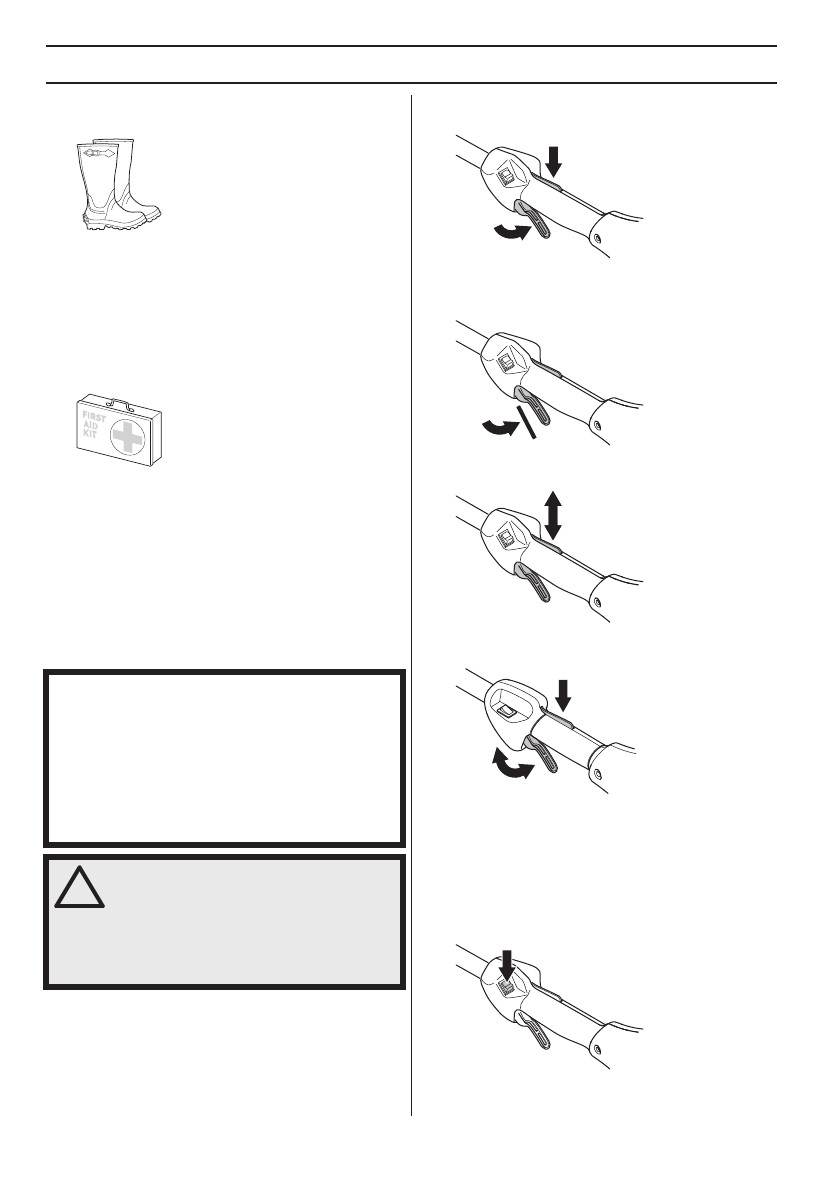 FIRST
AID
KIT