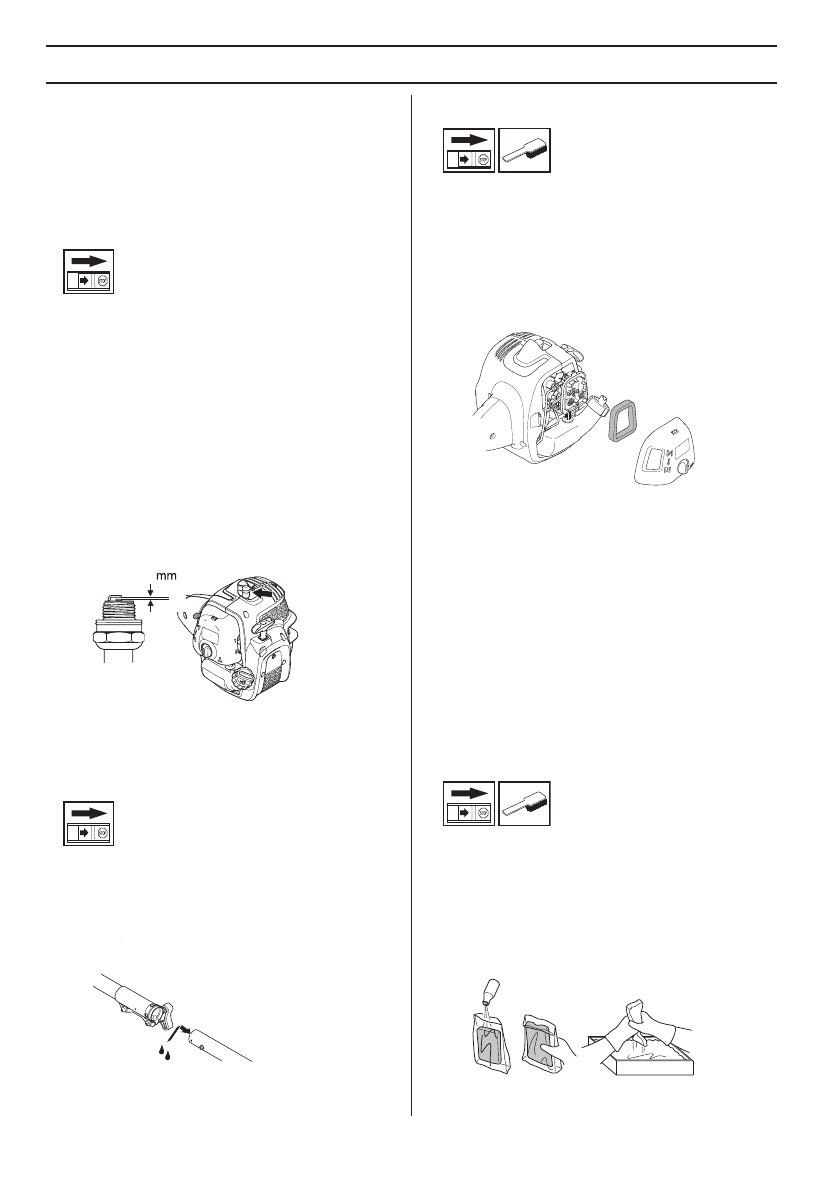 mm