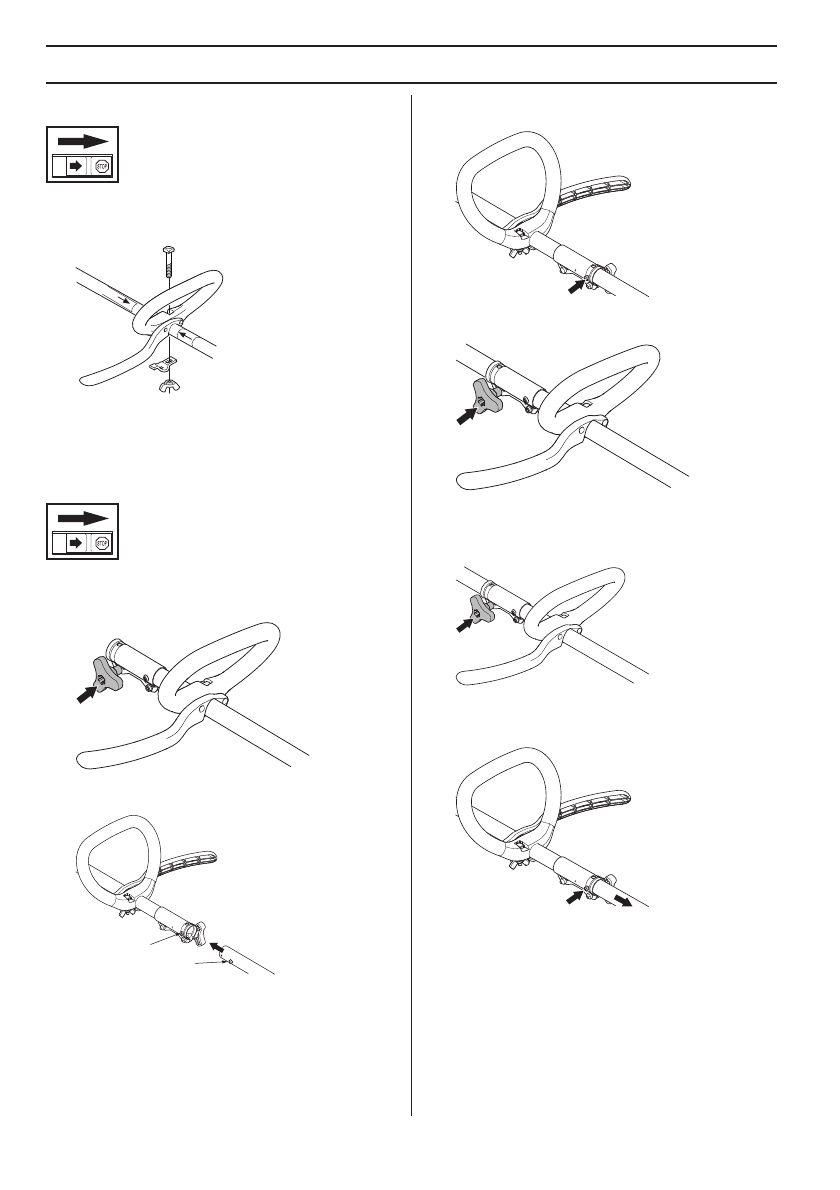 STOP

STOP