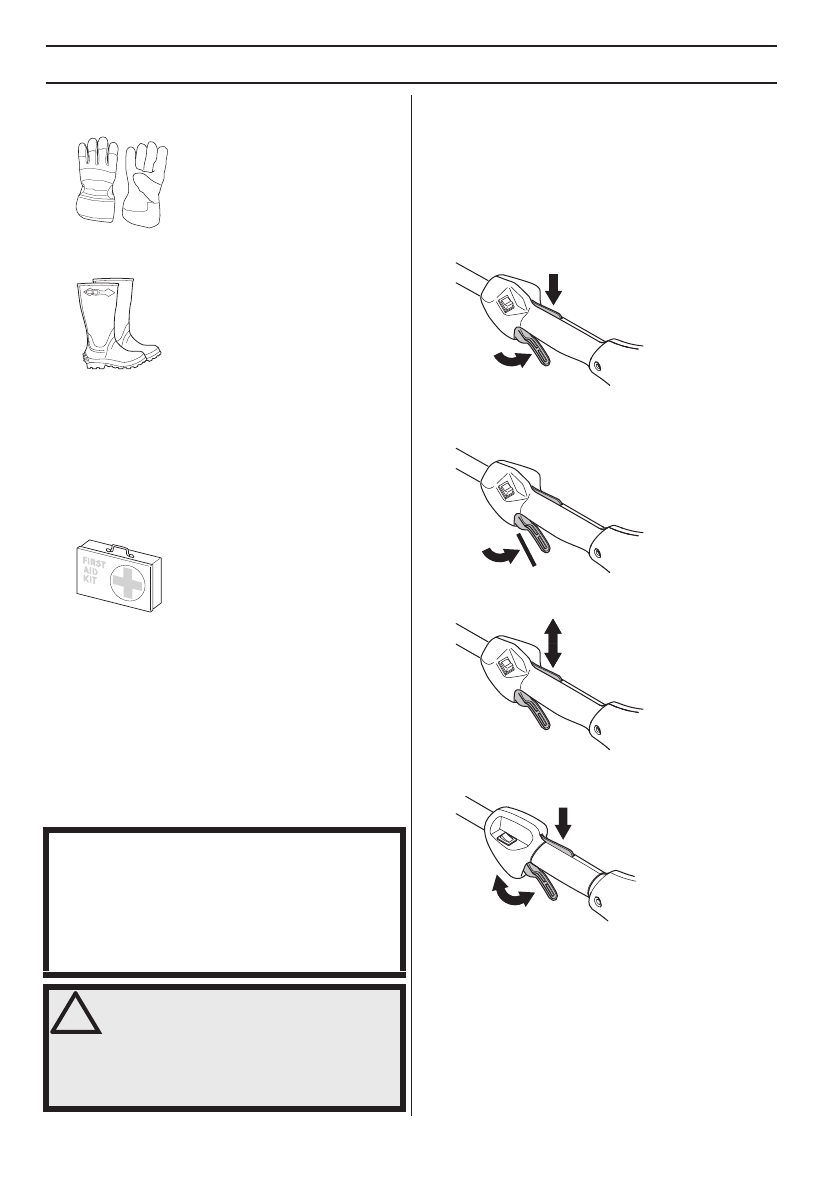 FIRST
AID
KIT