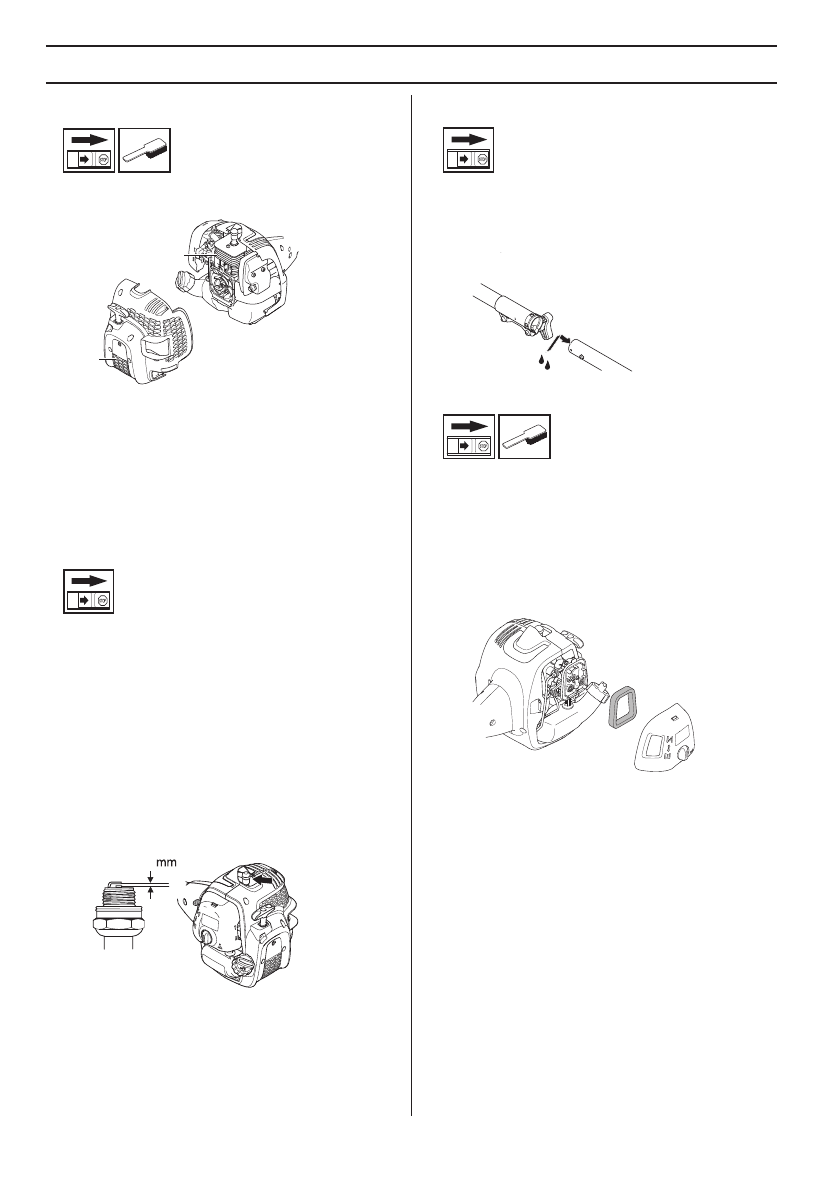 mm