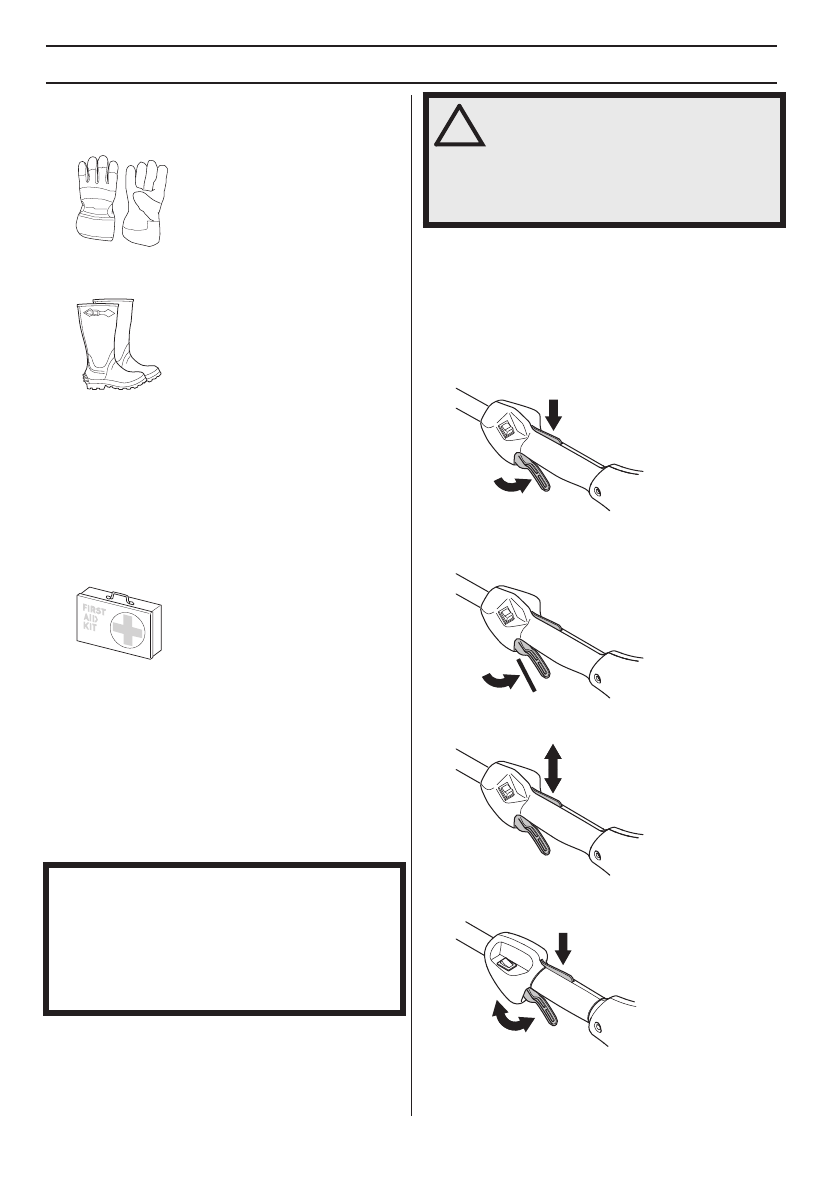 FIRST AID KIT