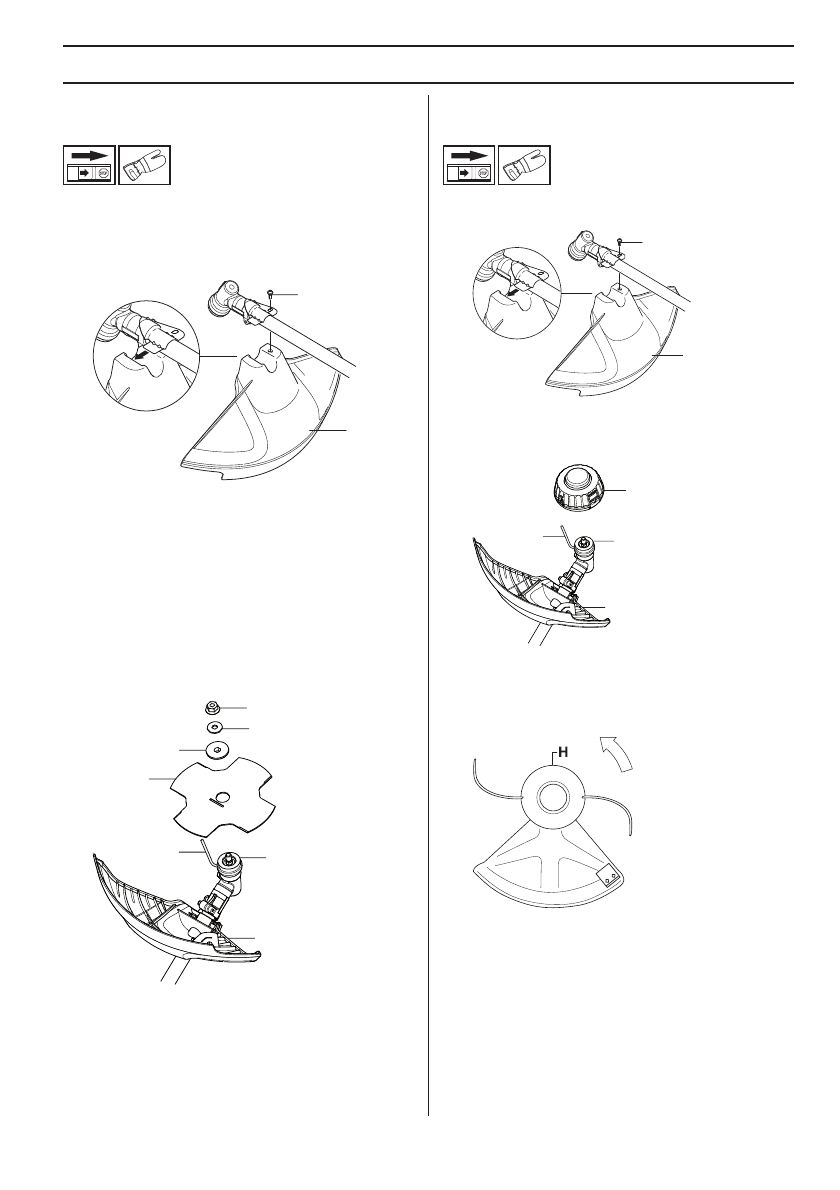 H