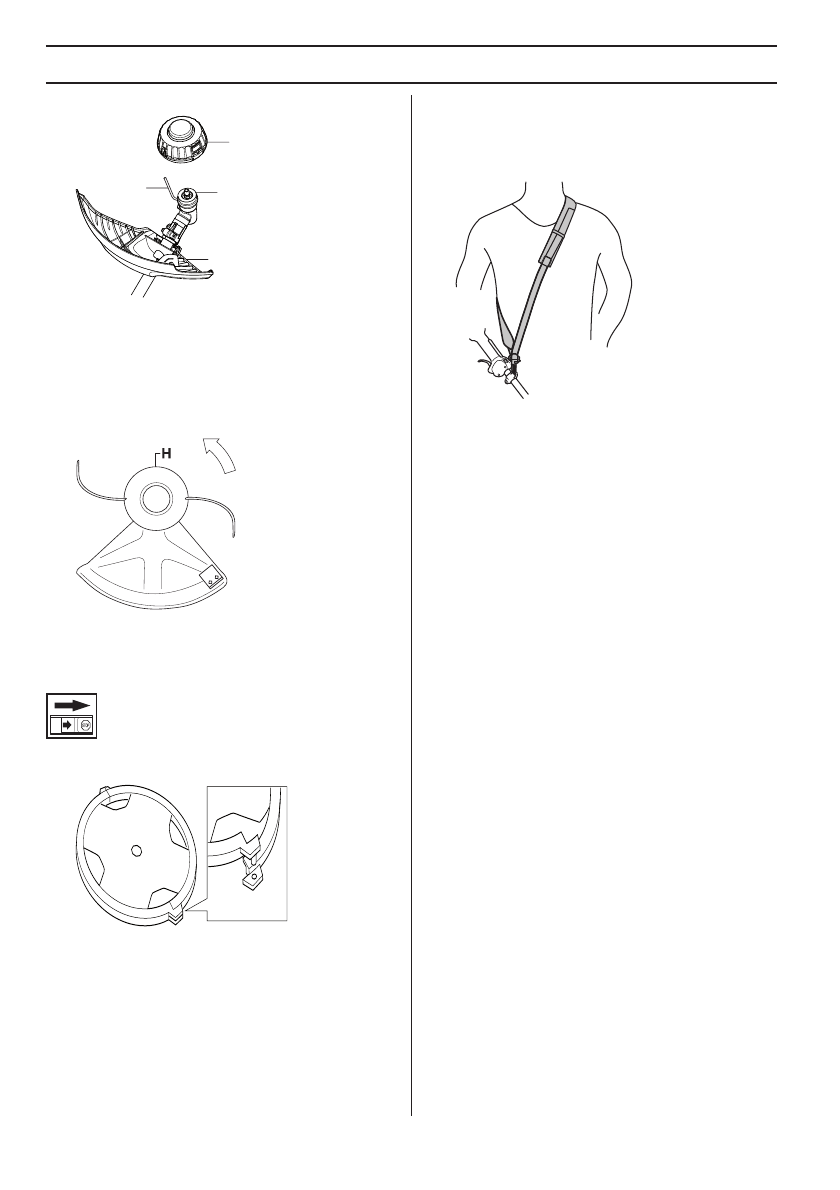 H